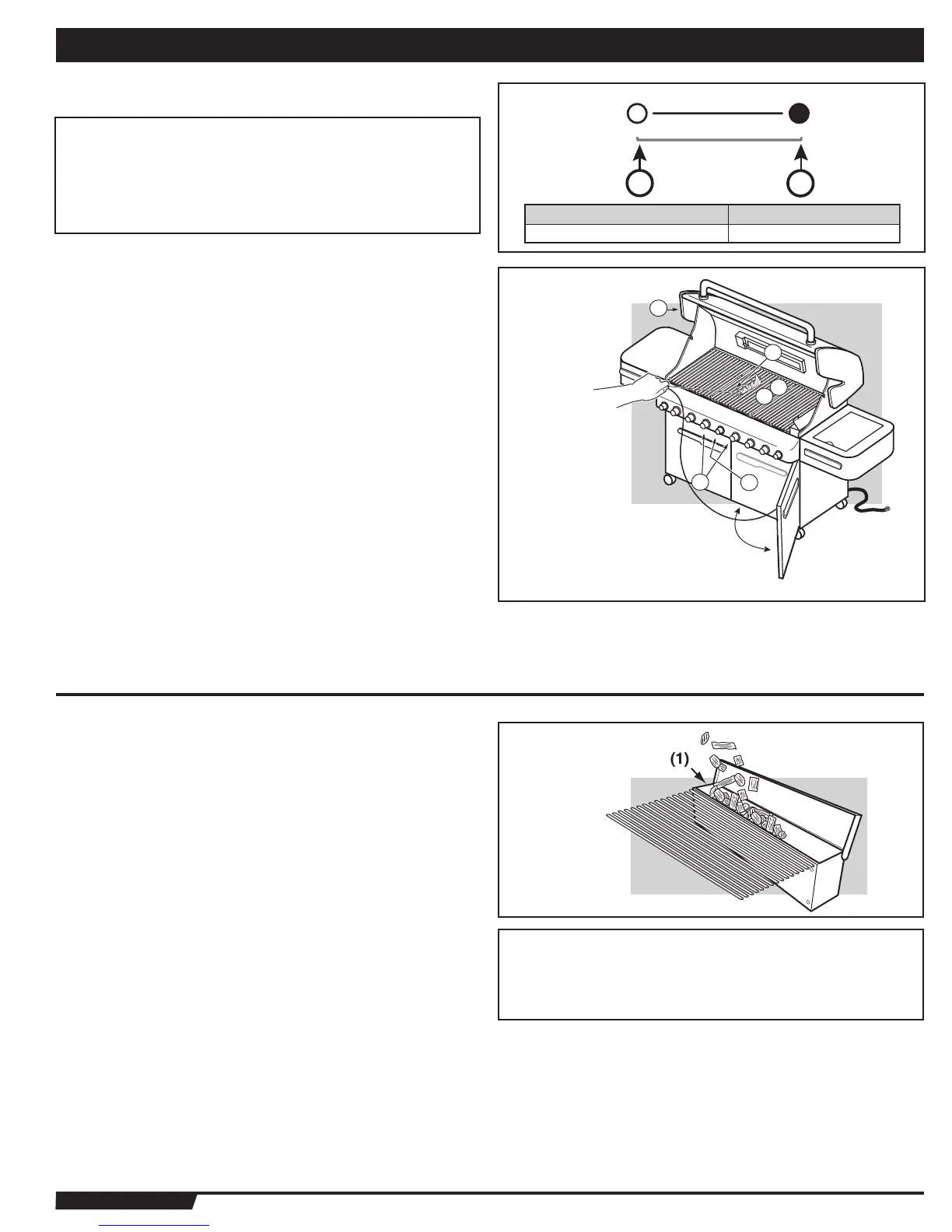 (1)