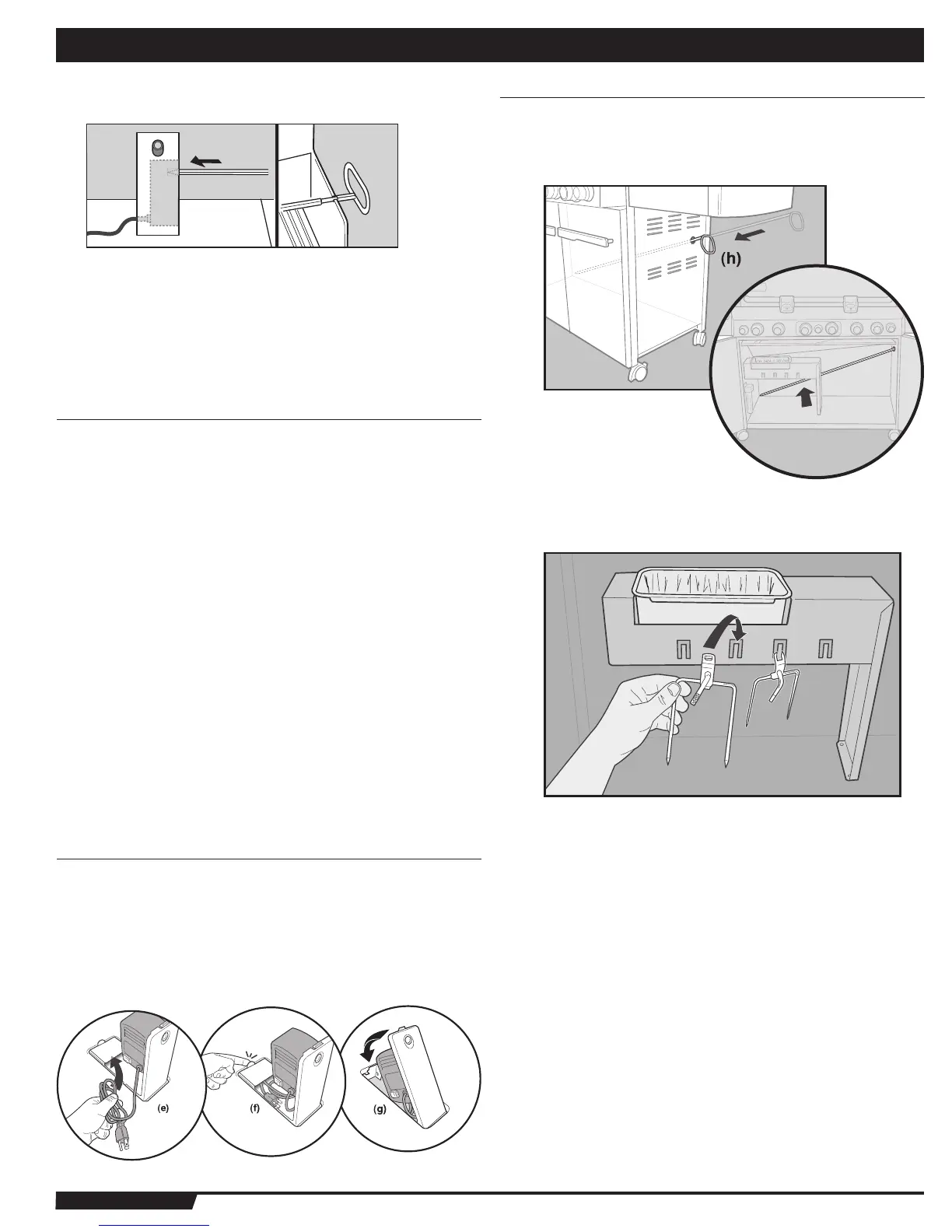 (h)

(e)

(f)

(g)