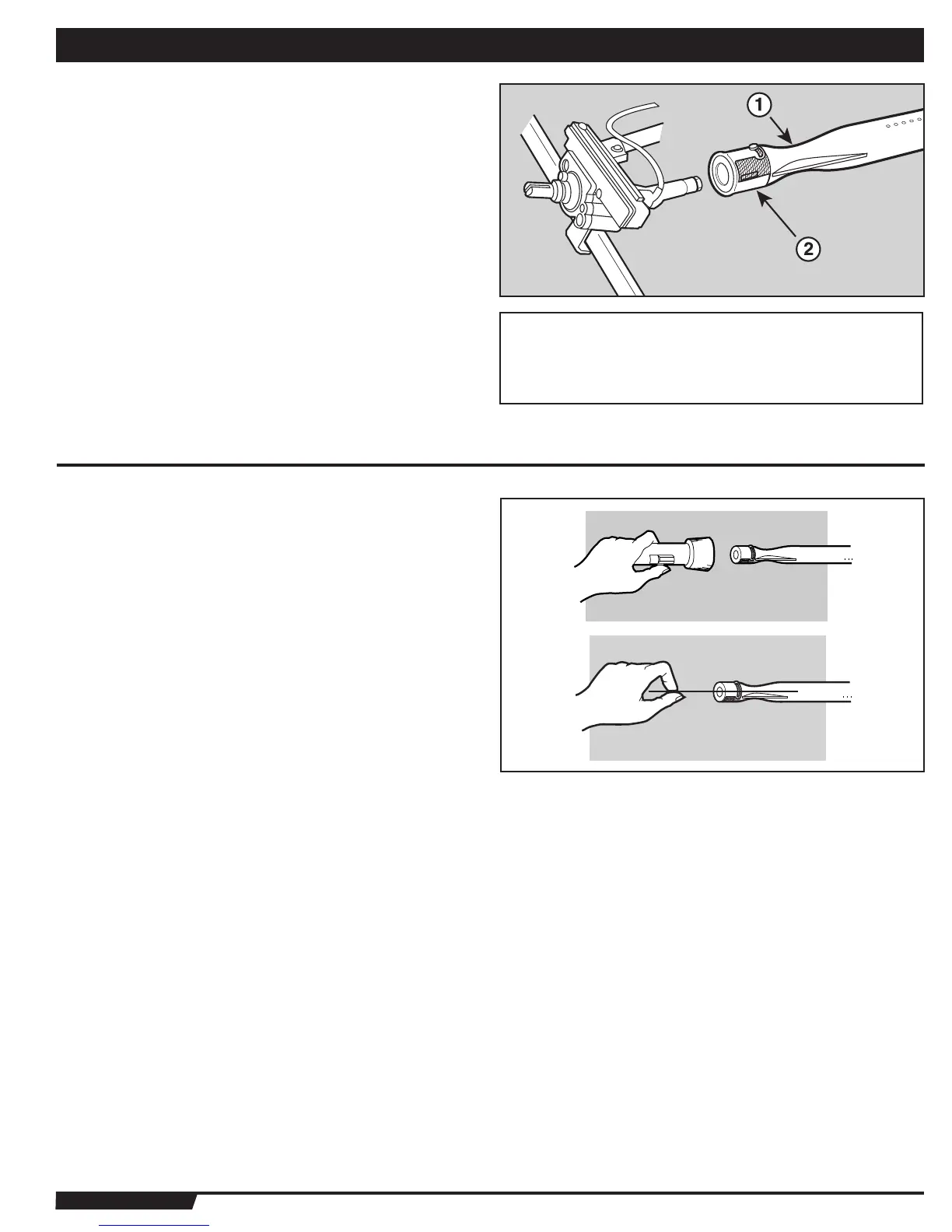 1

2