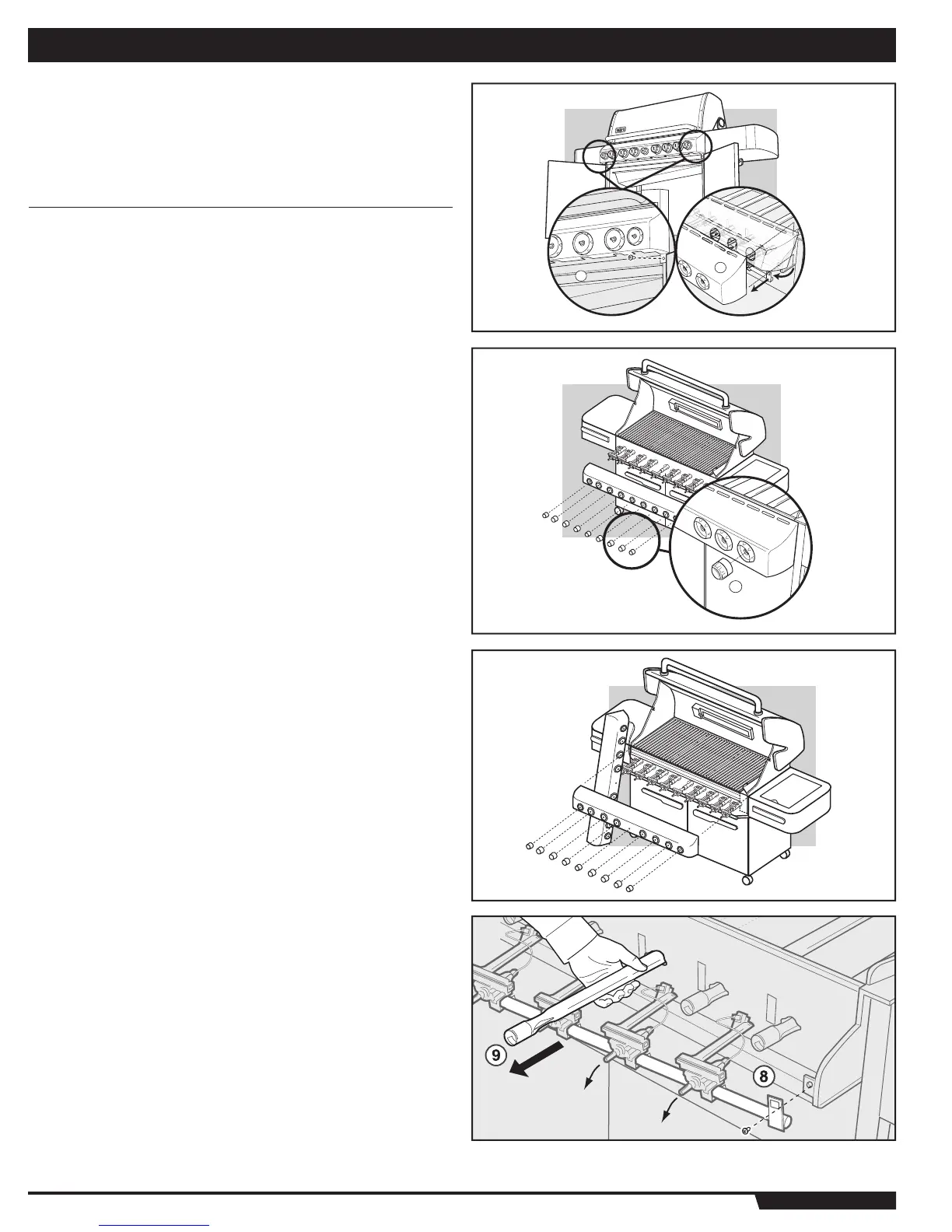 9

8