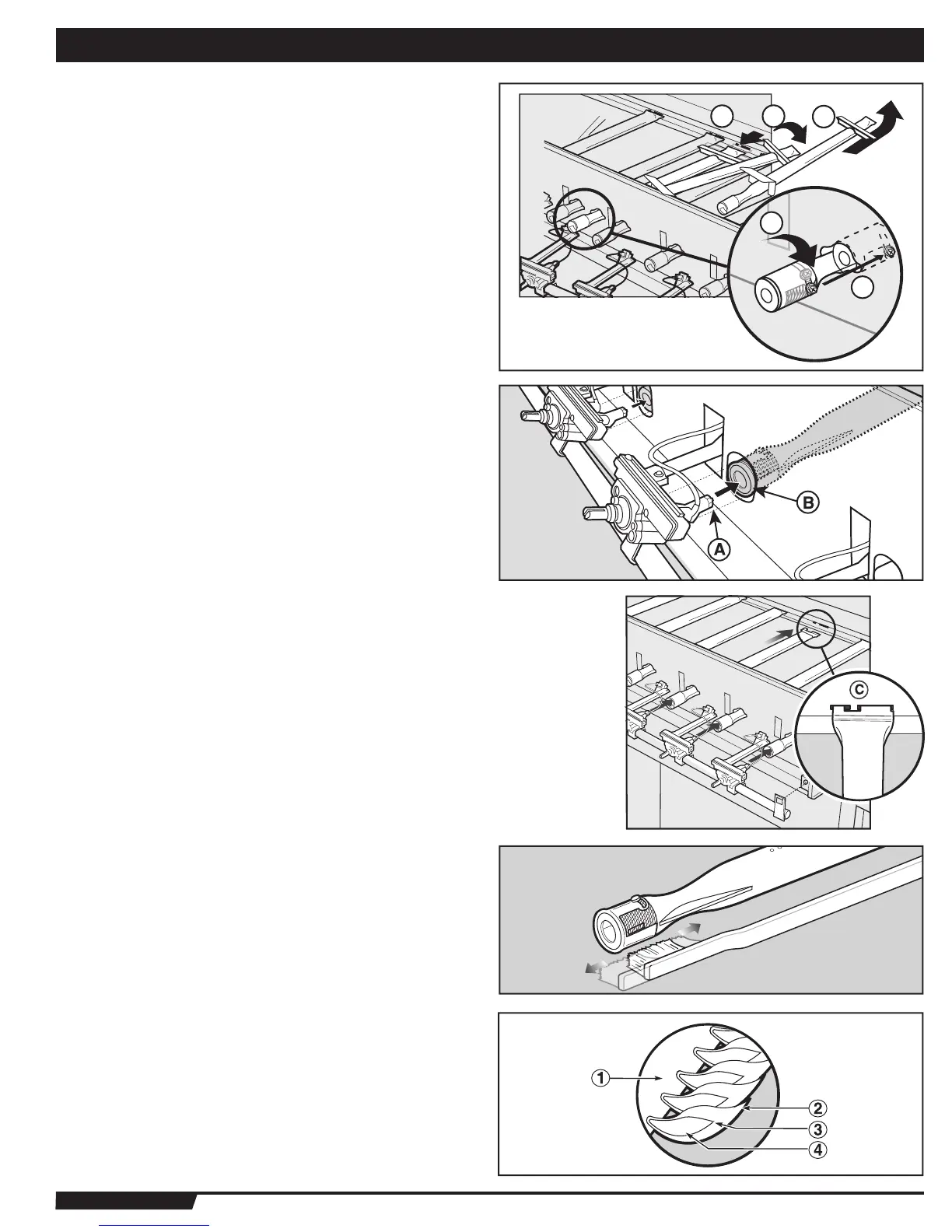 B

A

C

①

②

③

④