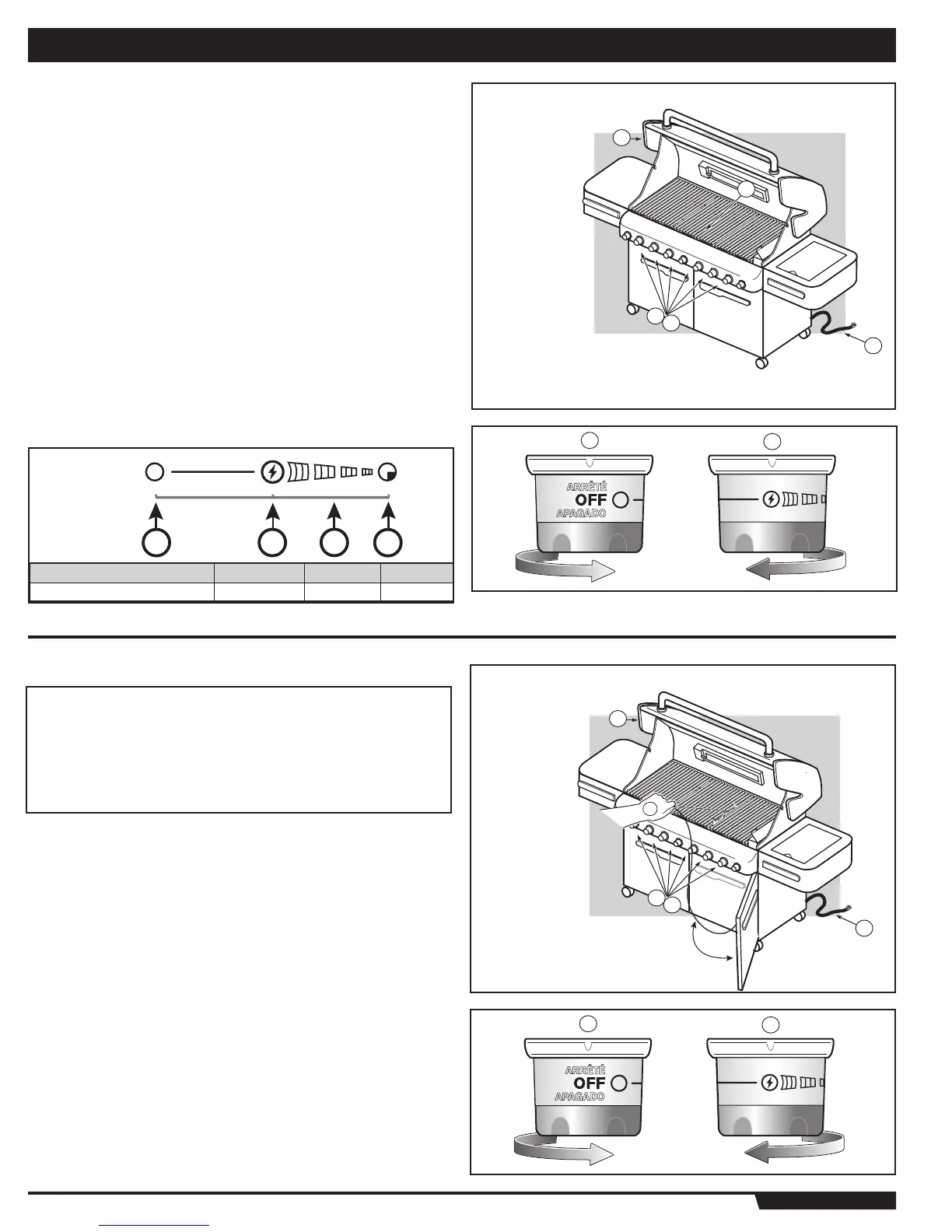 ARRÊTÉ
OFF
APAGADO

ARRÊTÉ
OFF
APAGADO