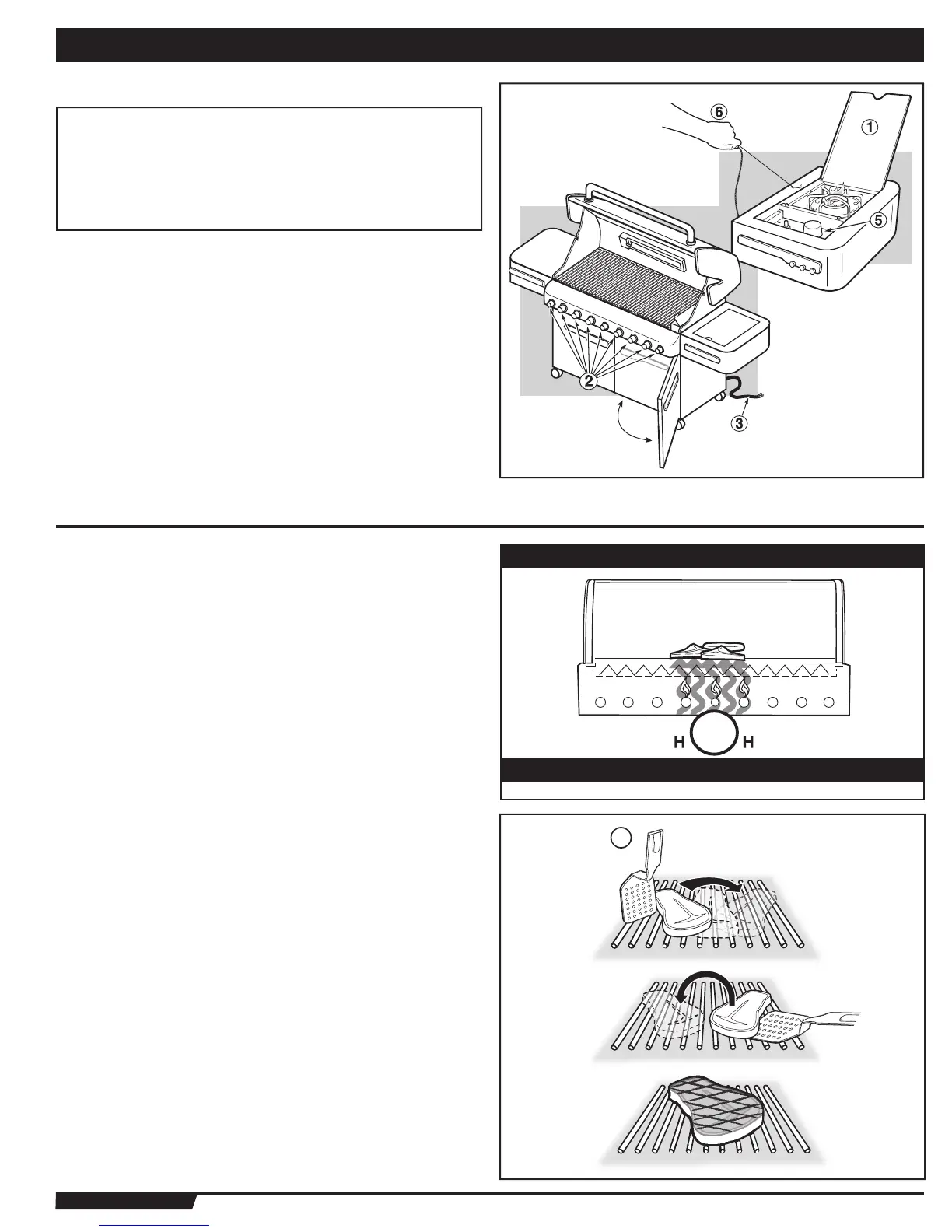 6

1

5

2

3

H H