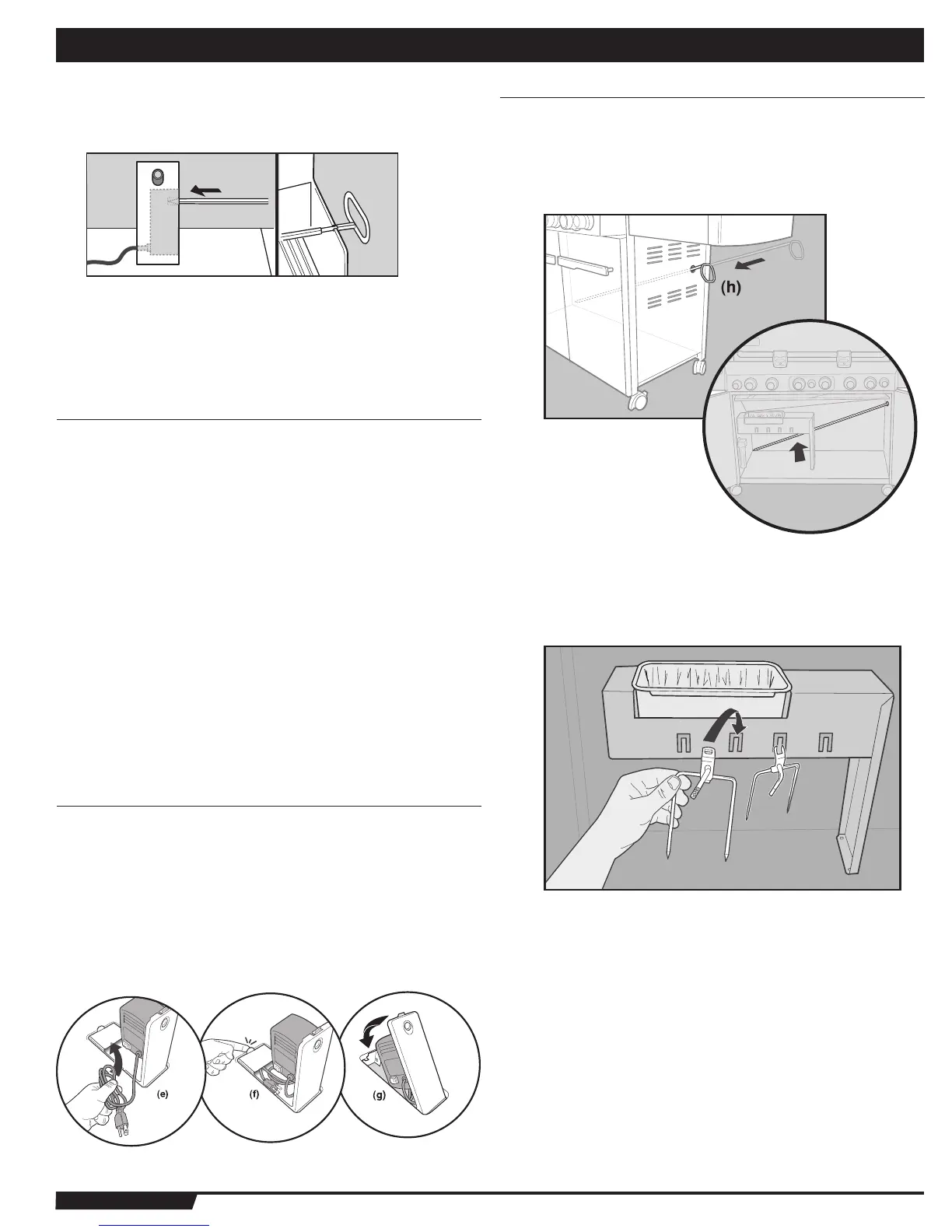 (h)

(e)

(f)

(g)