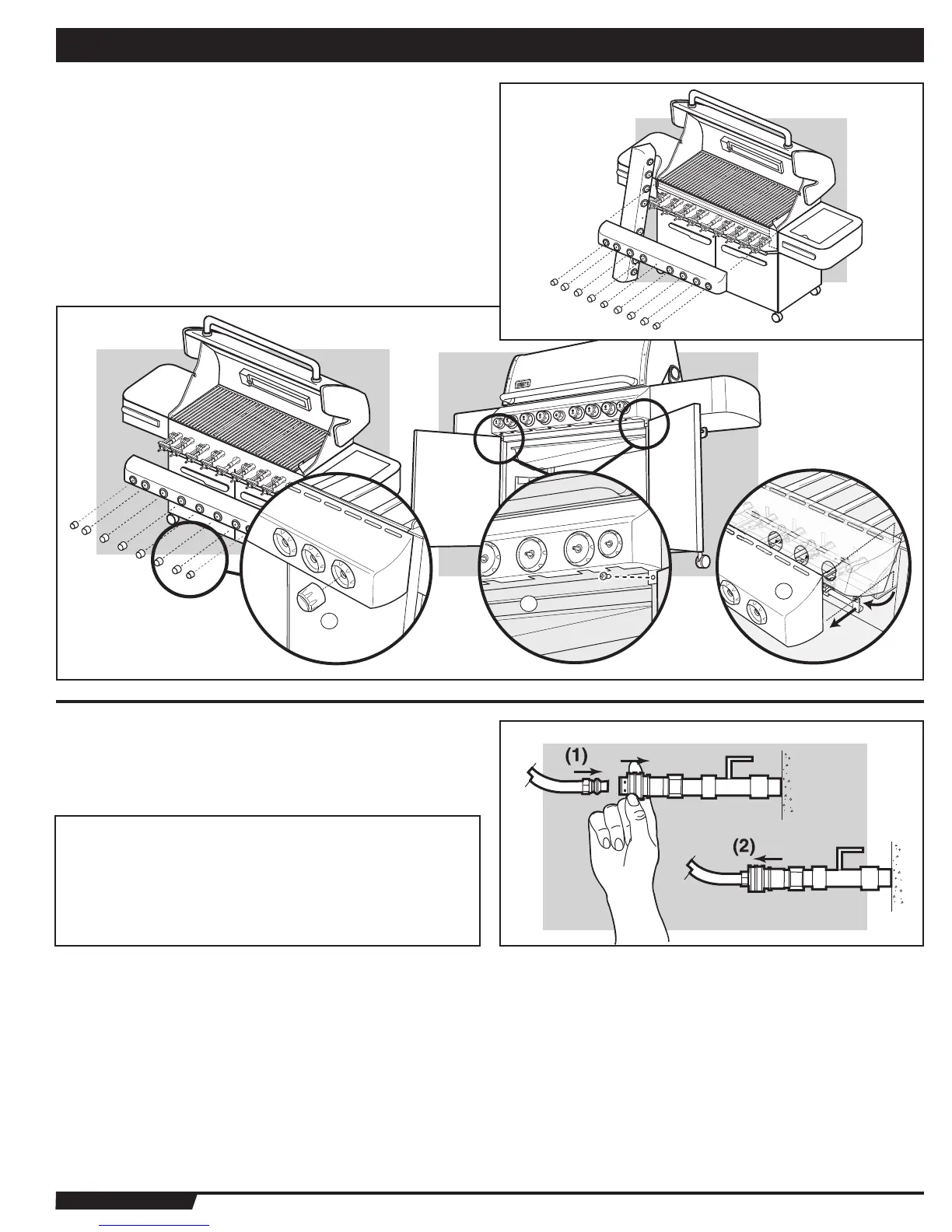 (1)

(2)