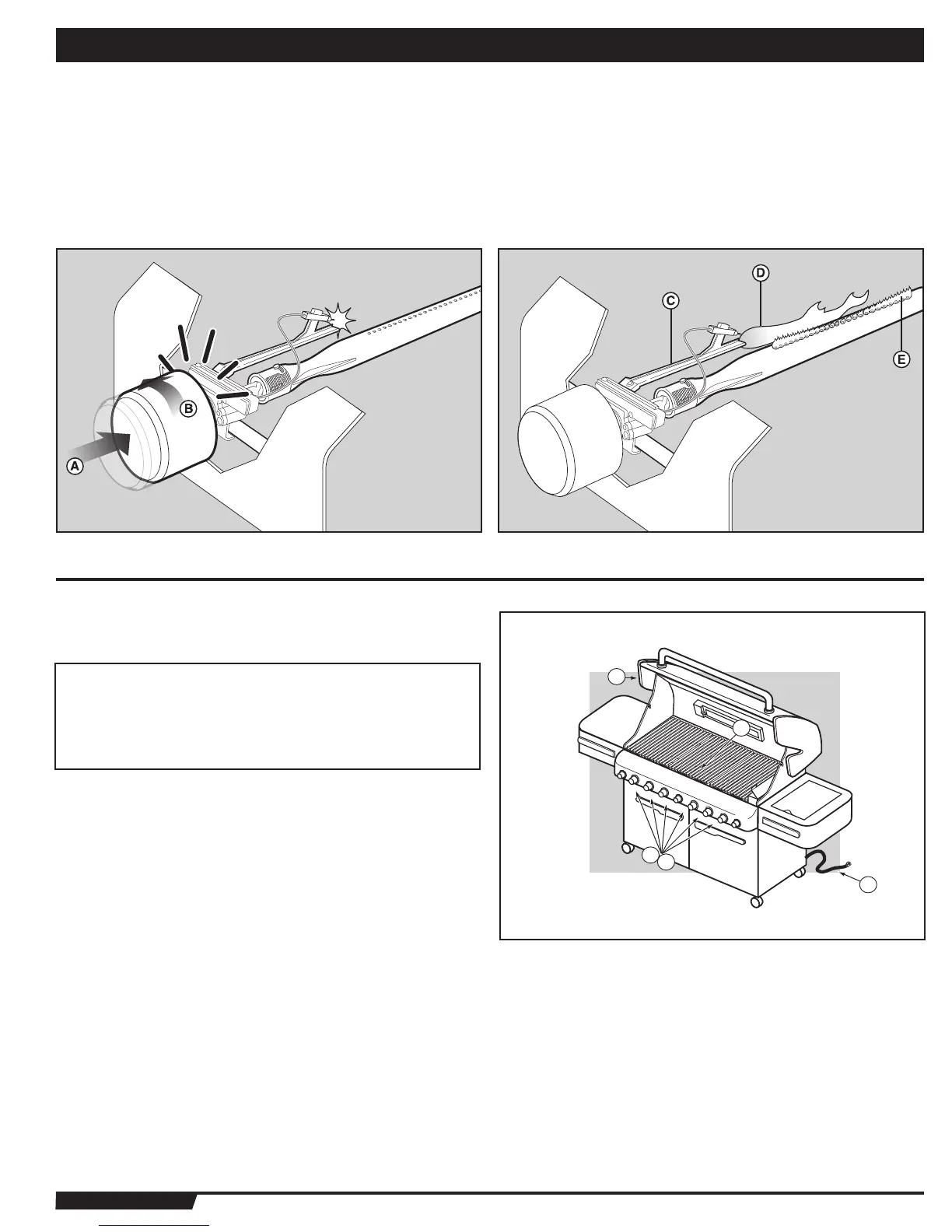 B

A

D

C

E