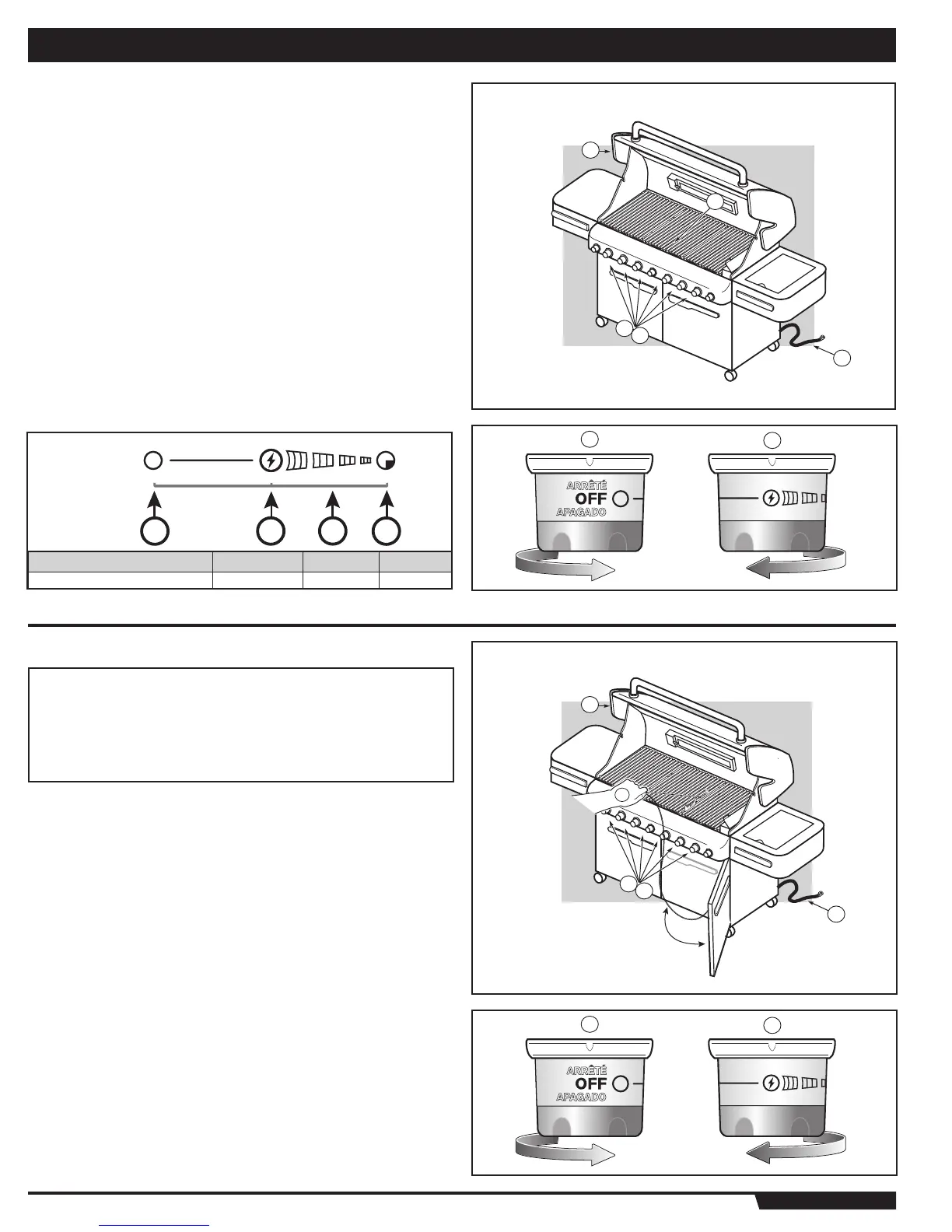 ARRÊTÉ
OFF
APAGADO

ARRÊTÉ
OFF
APAGADO