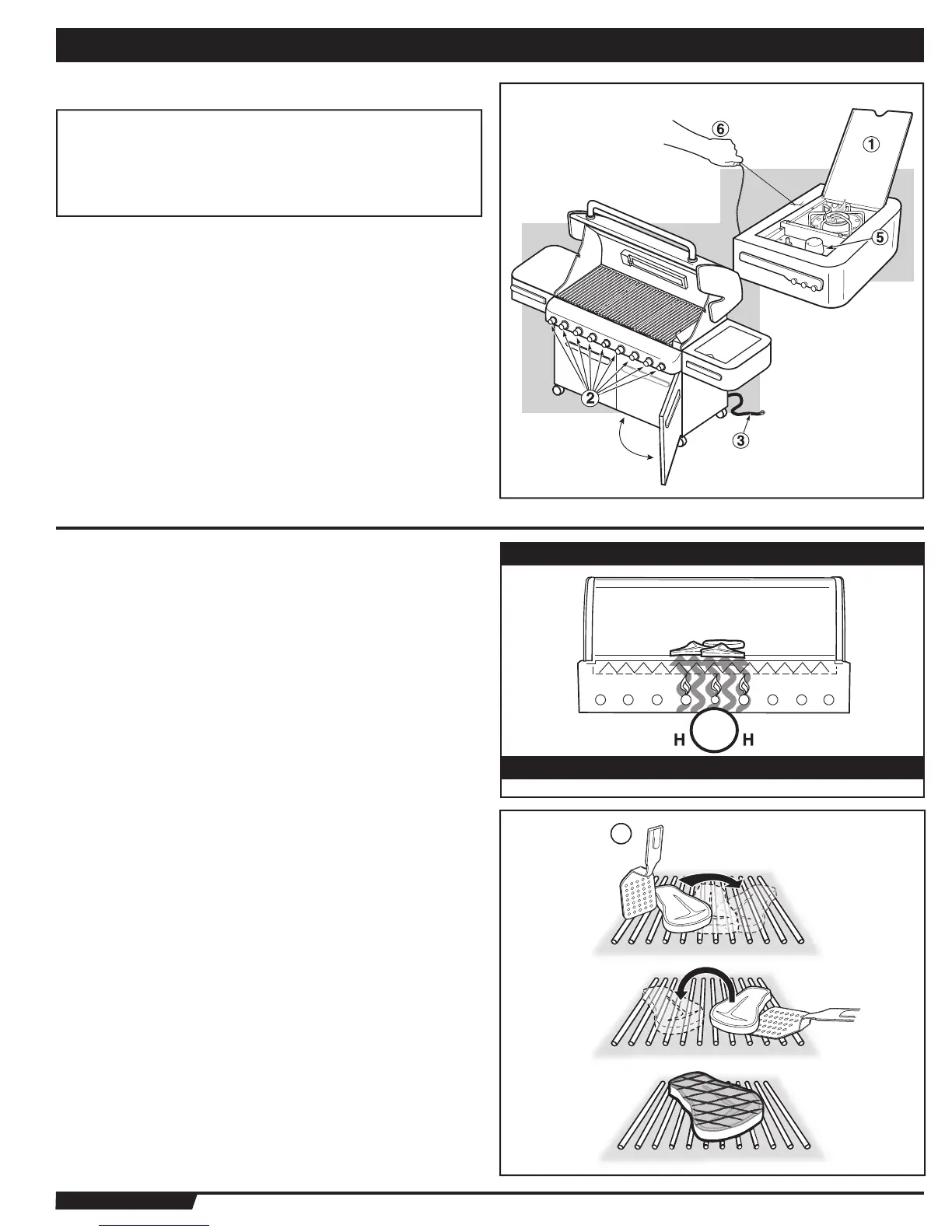 6

1

5

2

3

H

H