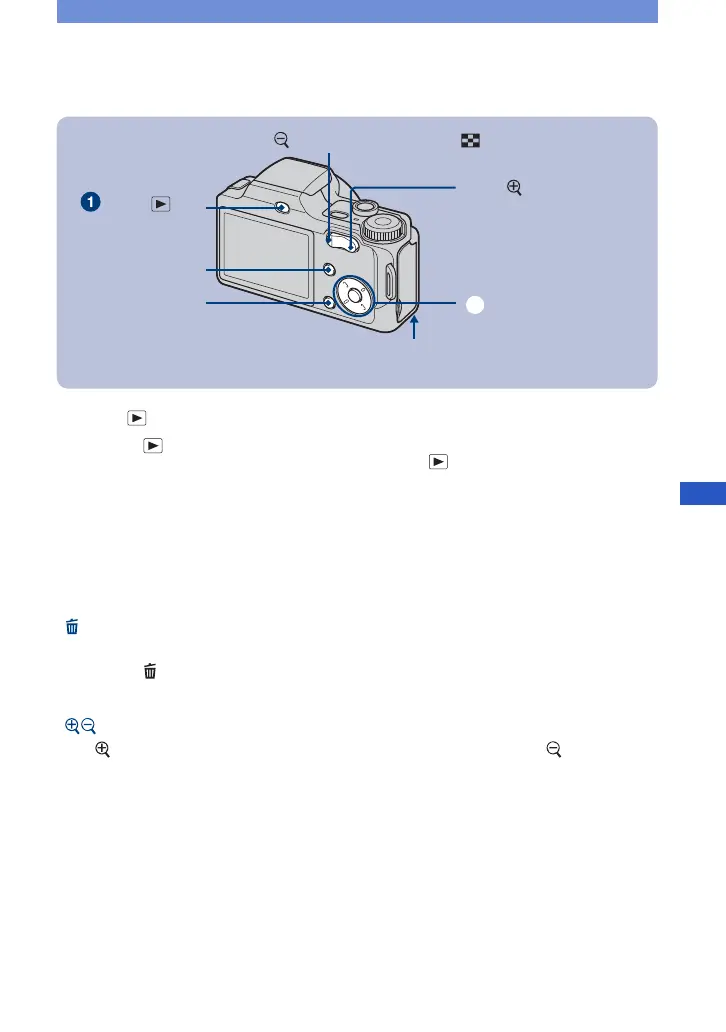 1