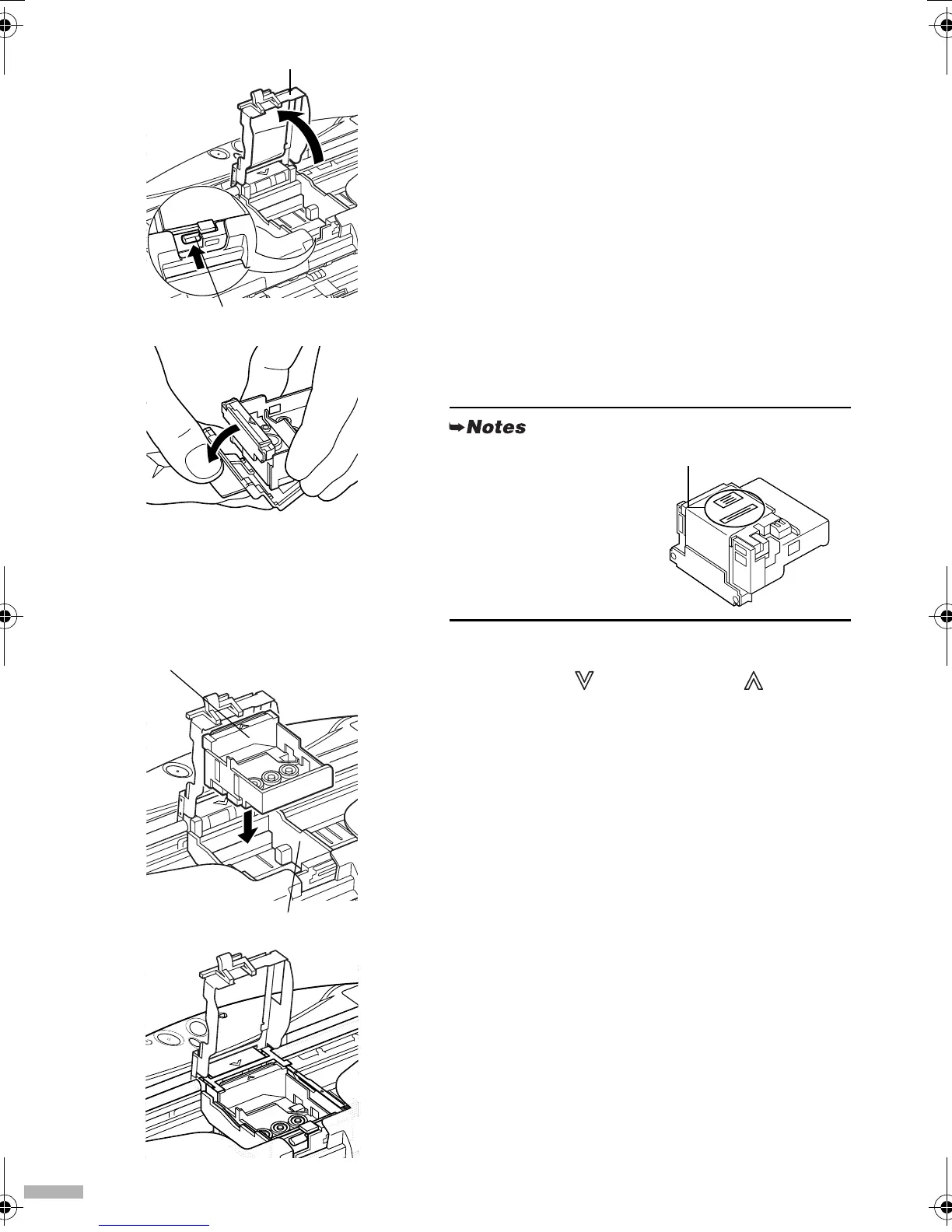 ➥Notes