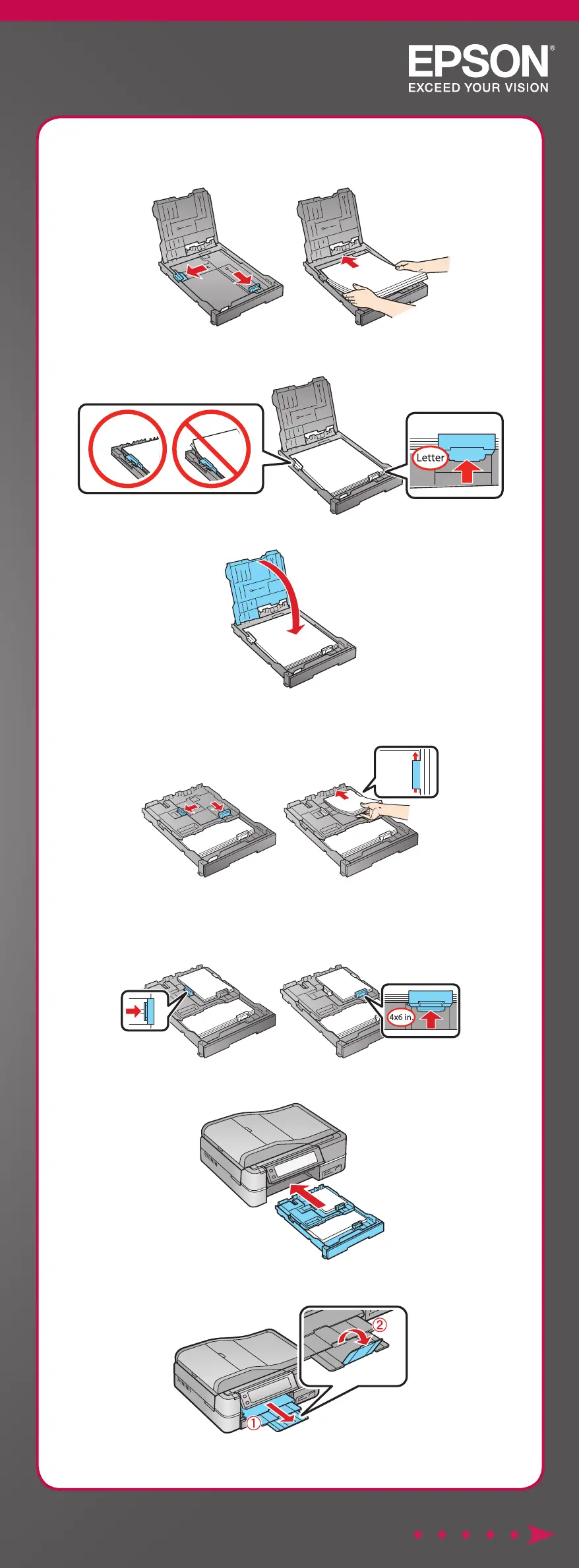 EPSON®
EXCEED YOUR VISION

Letter

4x6 in.

①

②