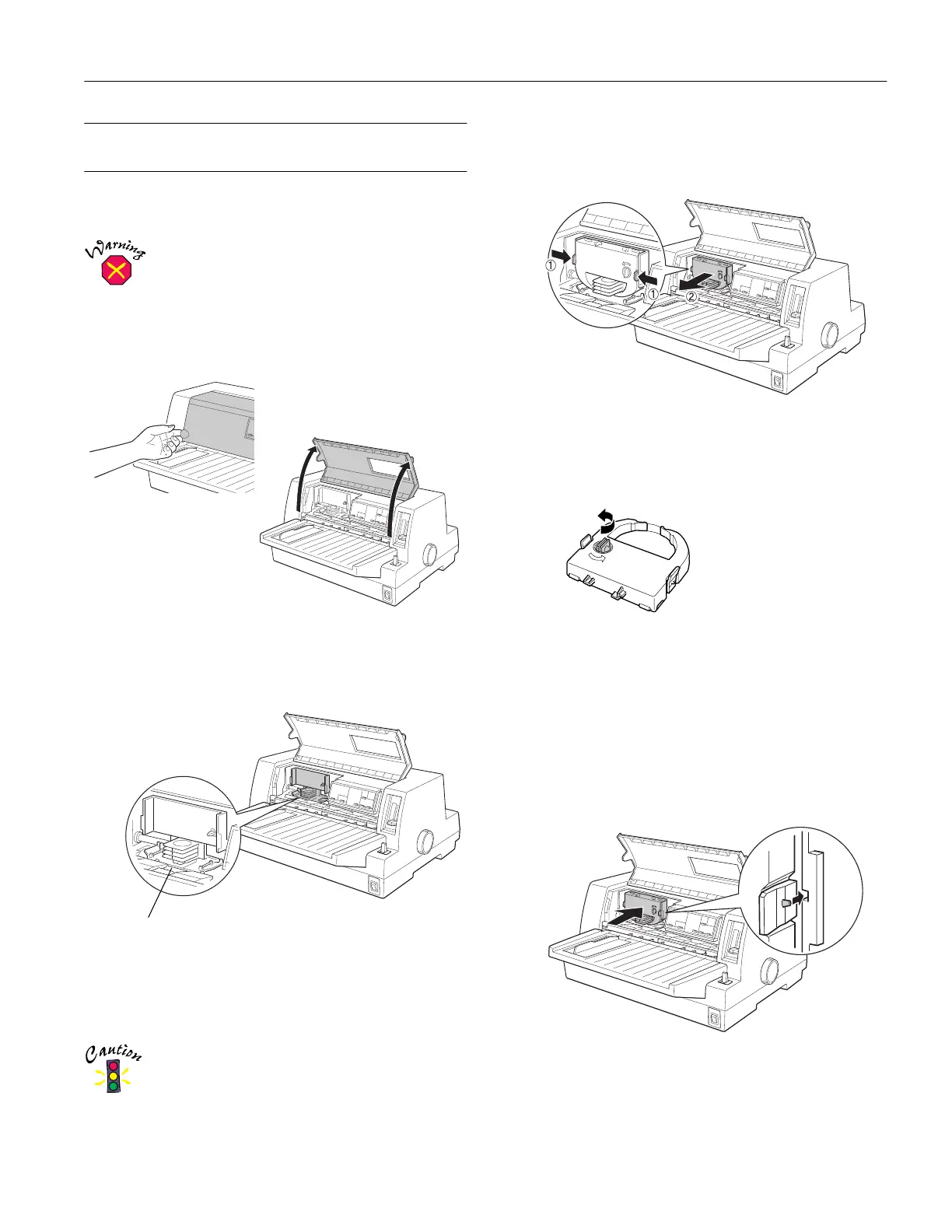 Warning

①
①
②

Caution