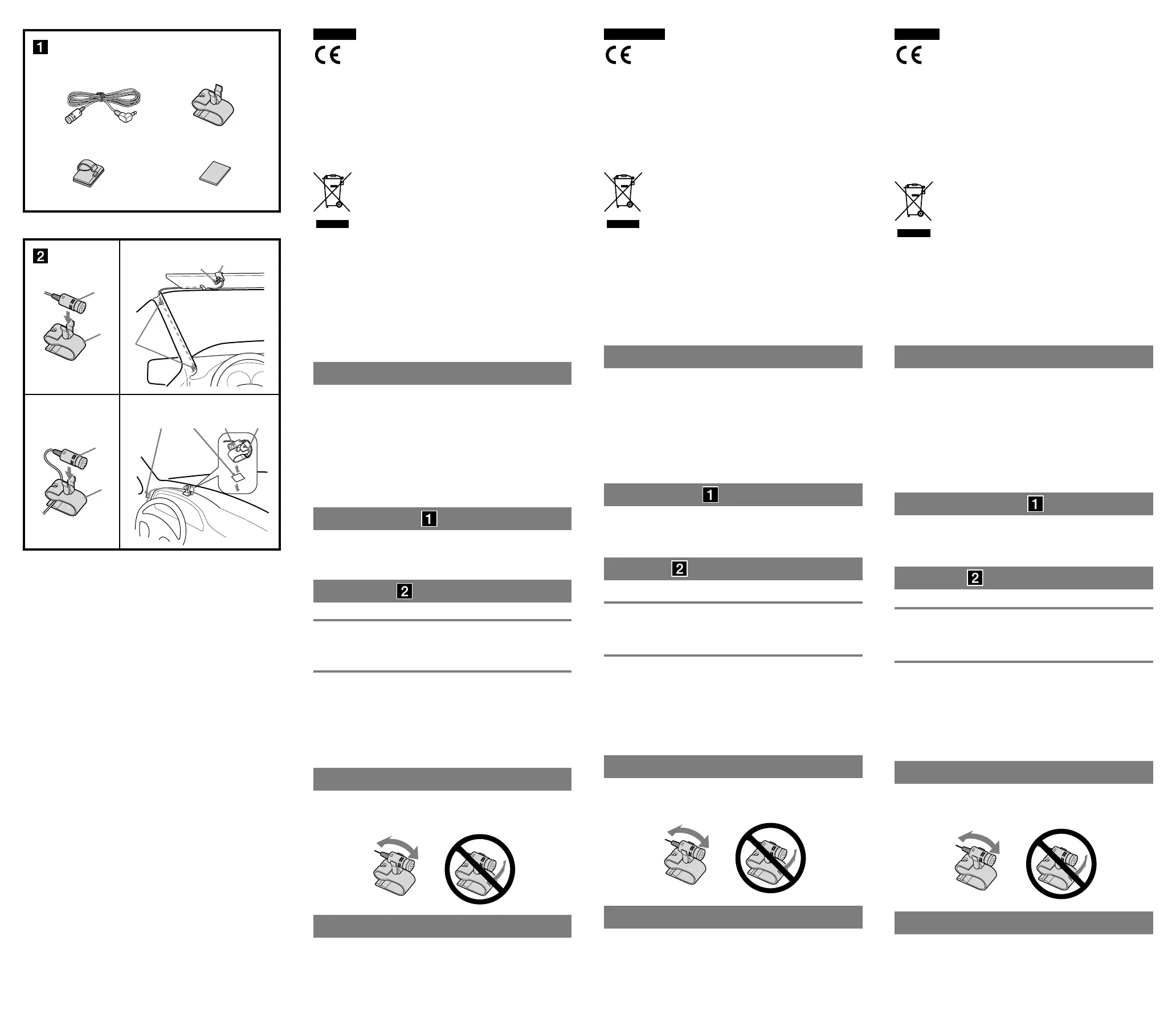 1

2

CE

1

2

CE

1

2

CE

1

2