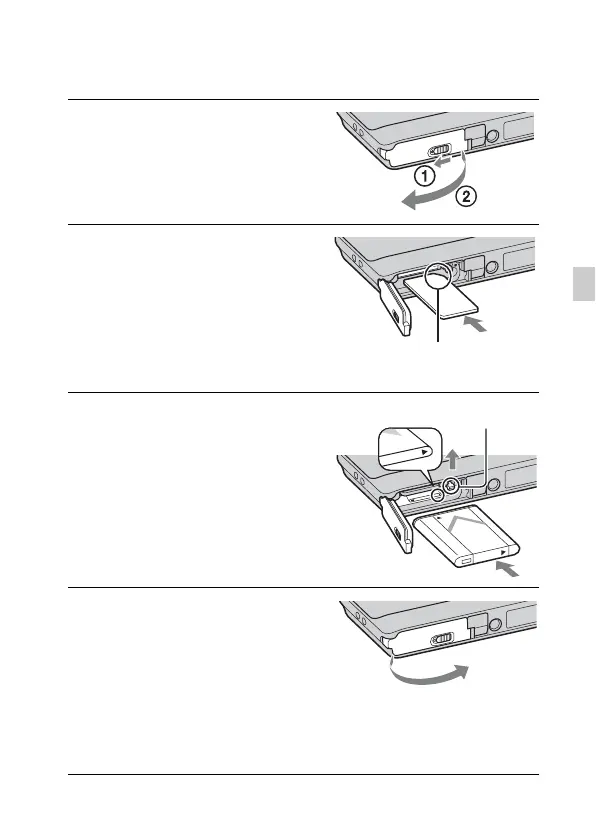 ①
②