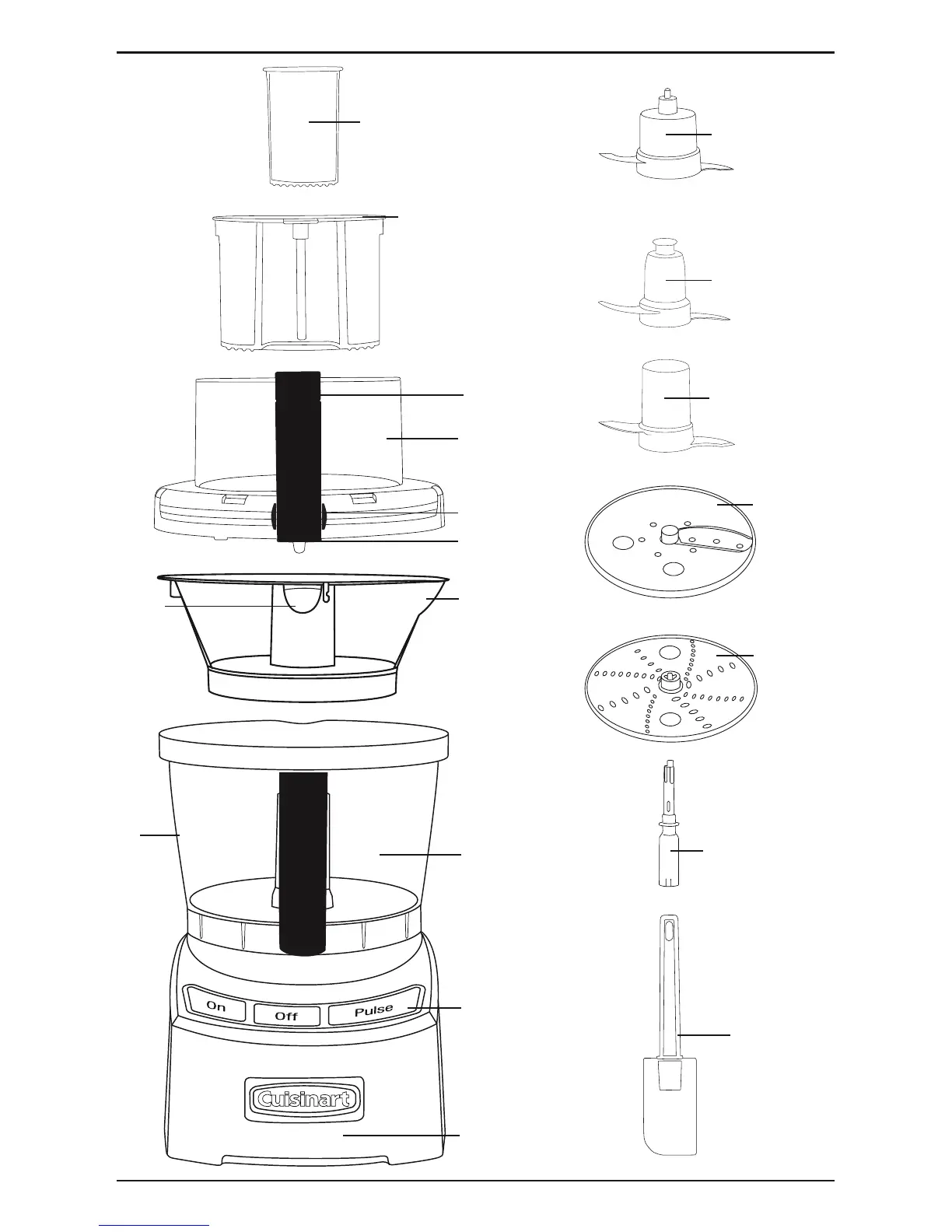 On

Off

Pulse

Cuisinart