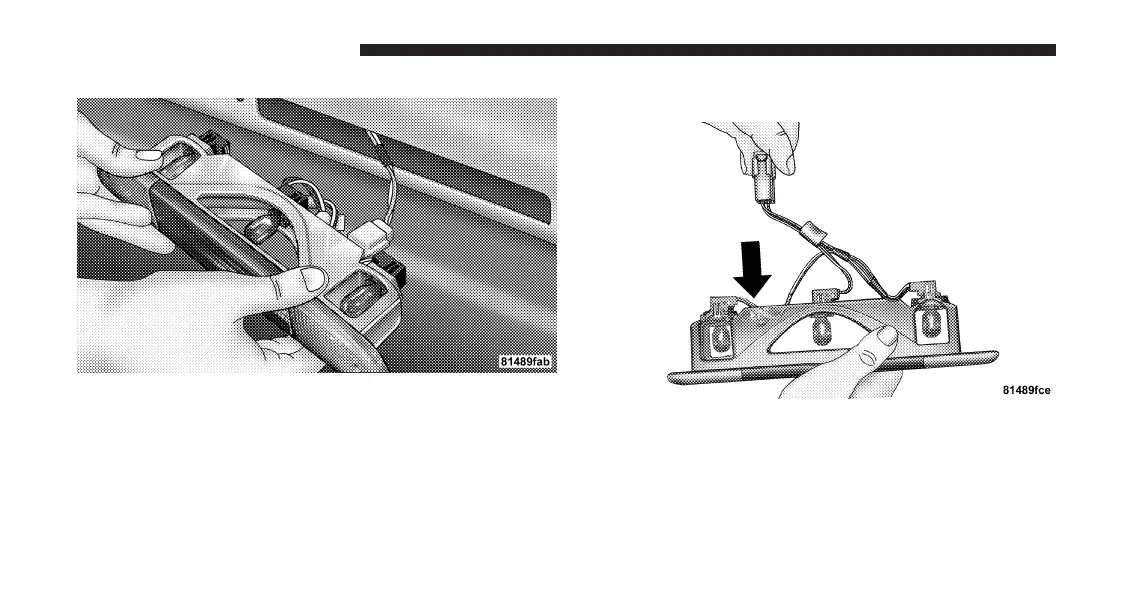 81489fab

81489fce