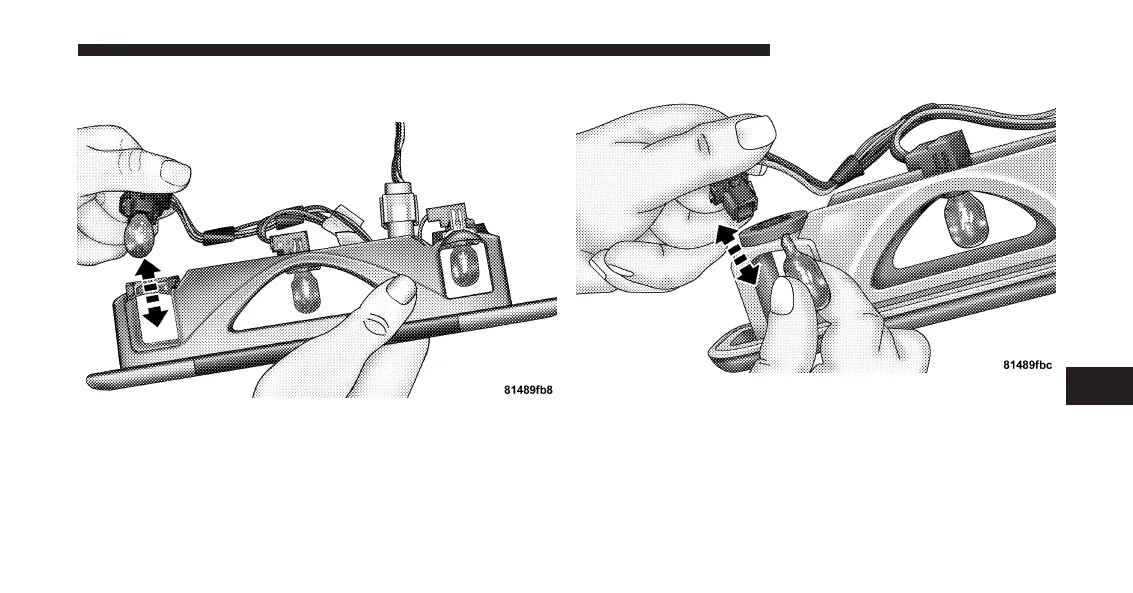 81489fb8

81489fbc