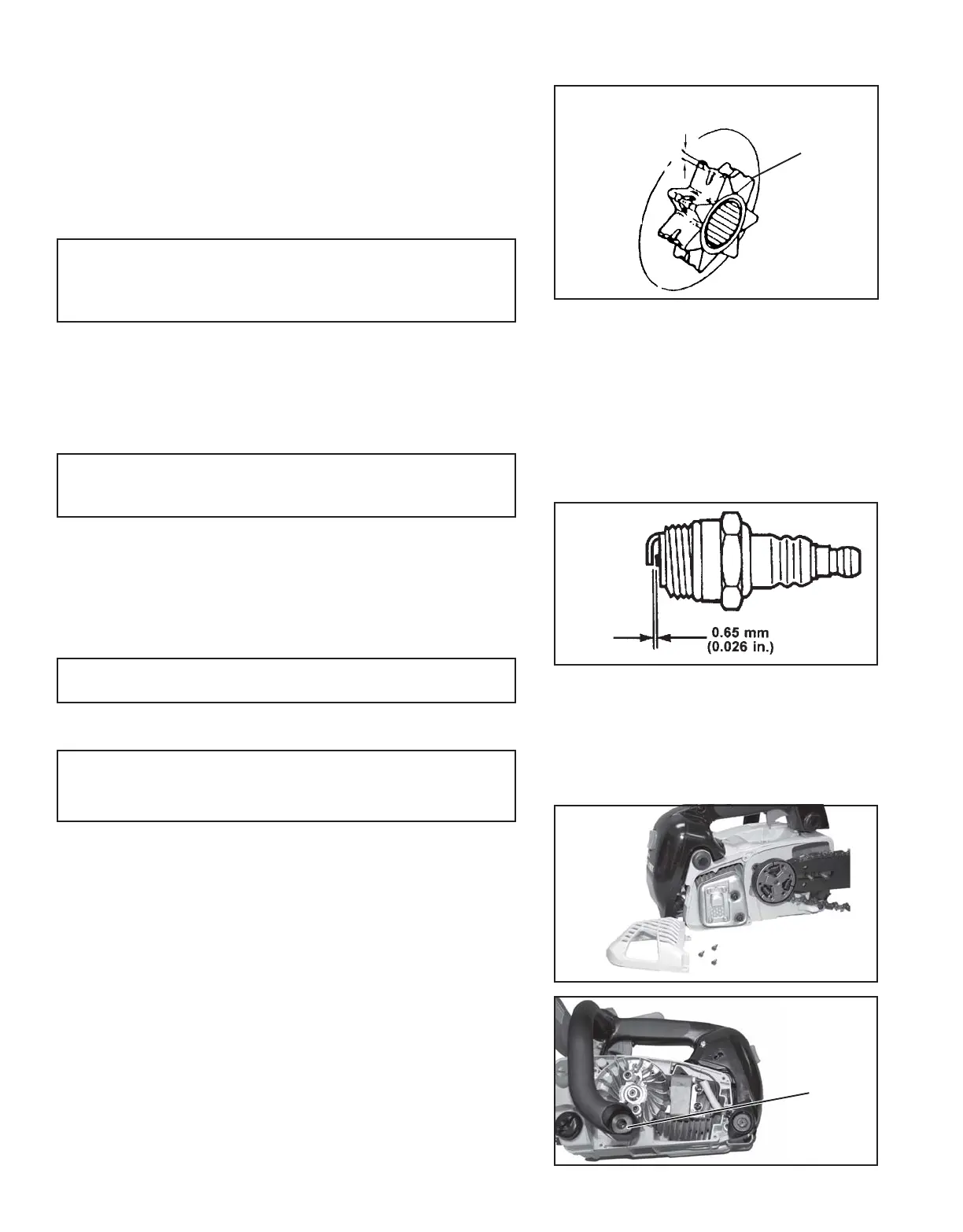 0.65 mm
(0.026 in.)