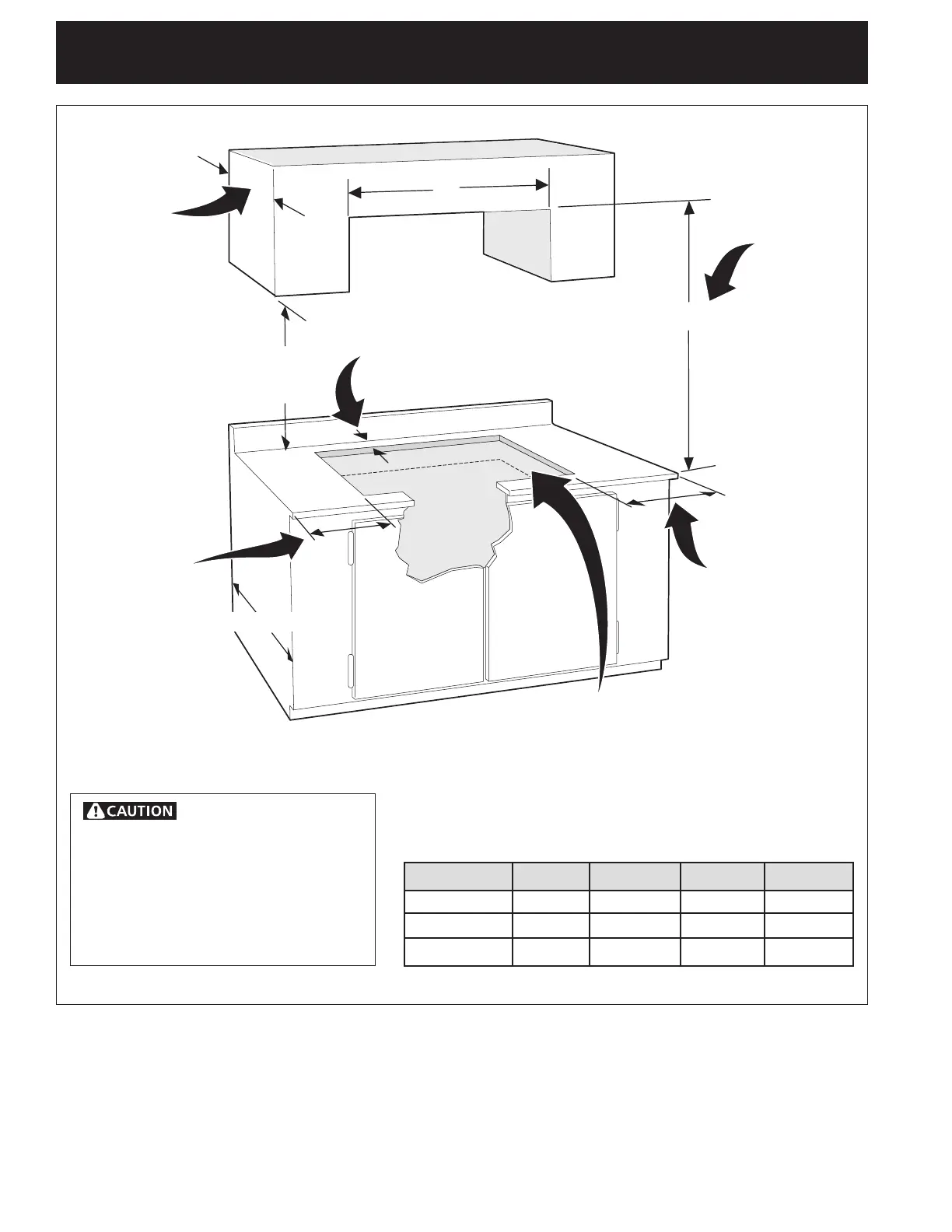 CAUTION