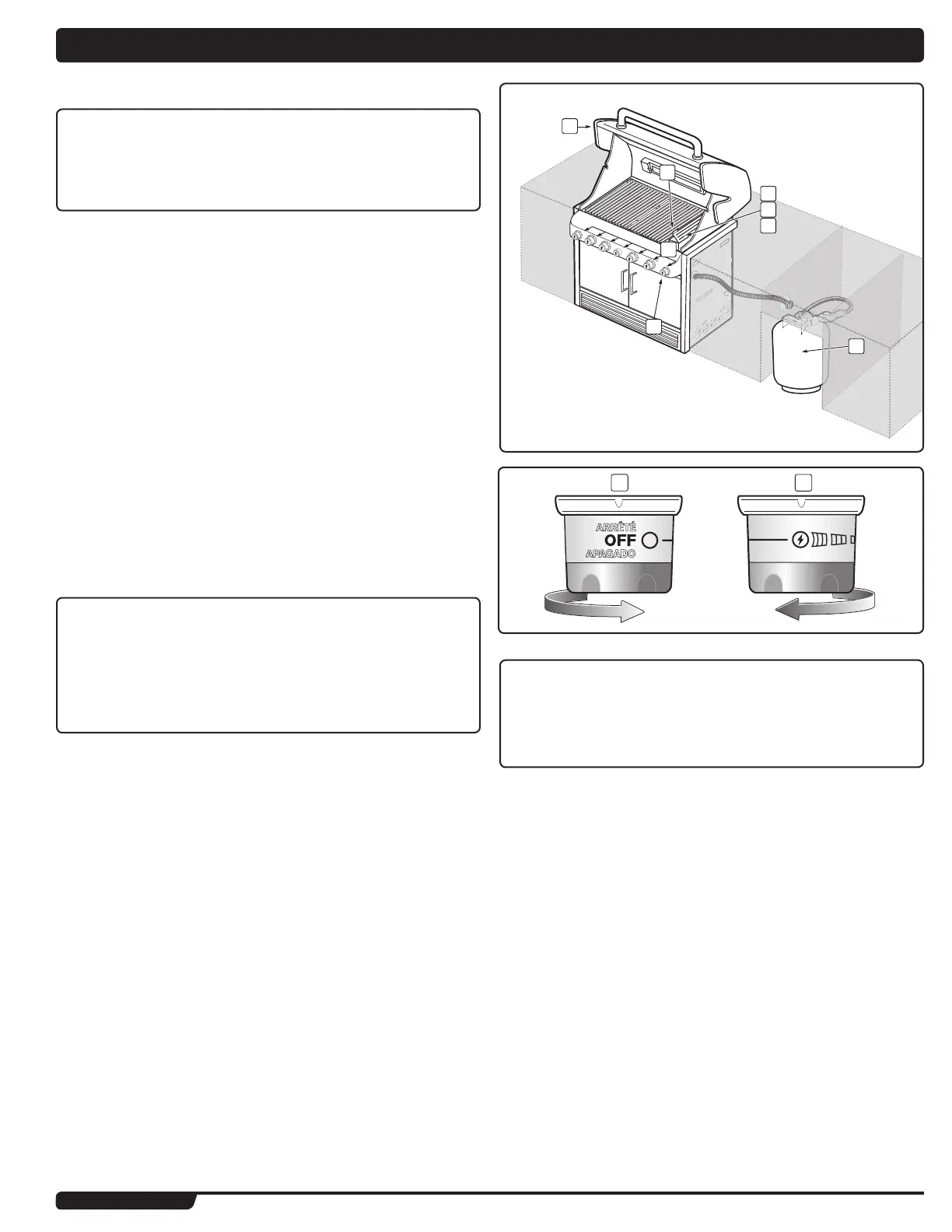 ARRÊTÉ
OFF
APAGADO