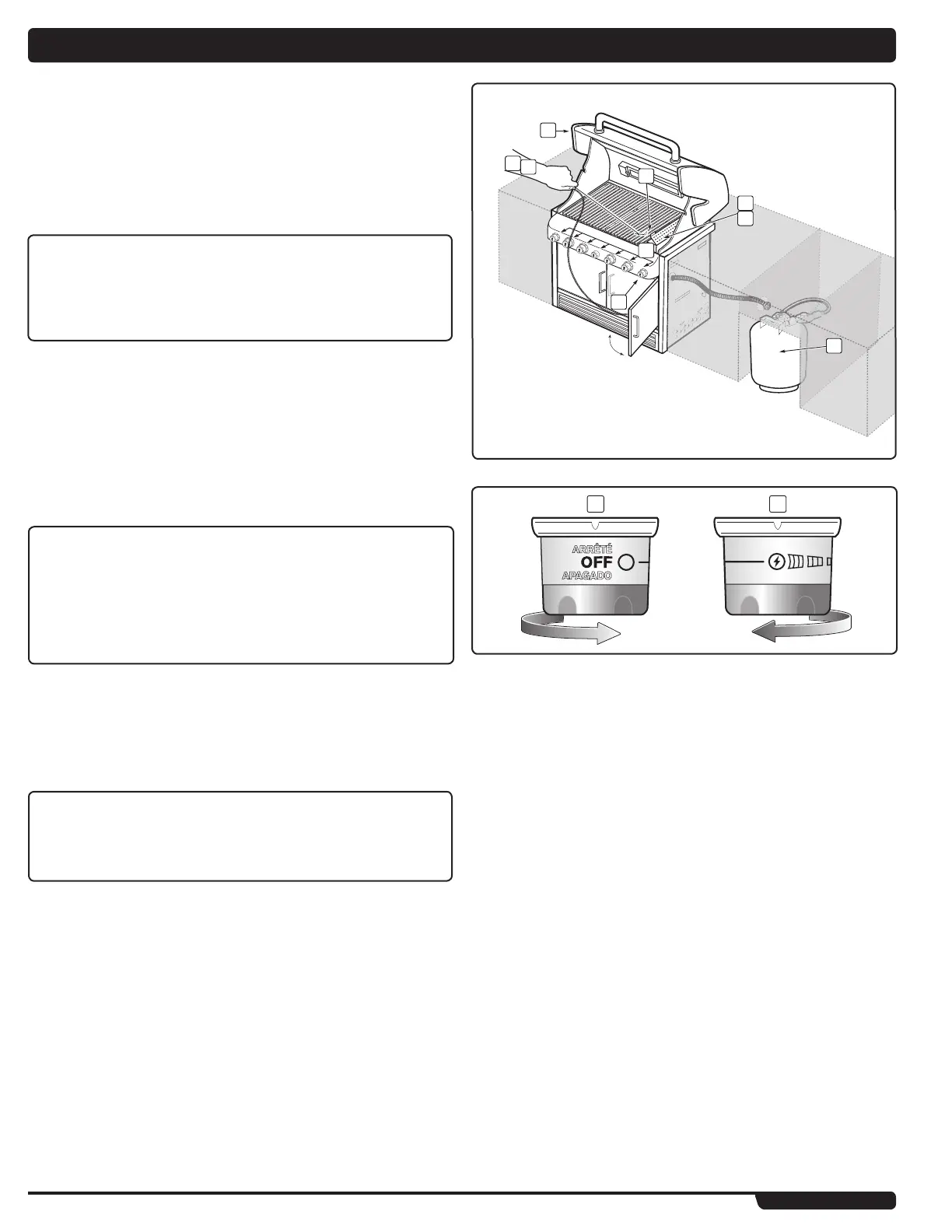 ARRÊTÉ
OFF
APAGADO