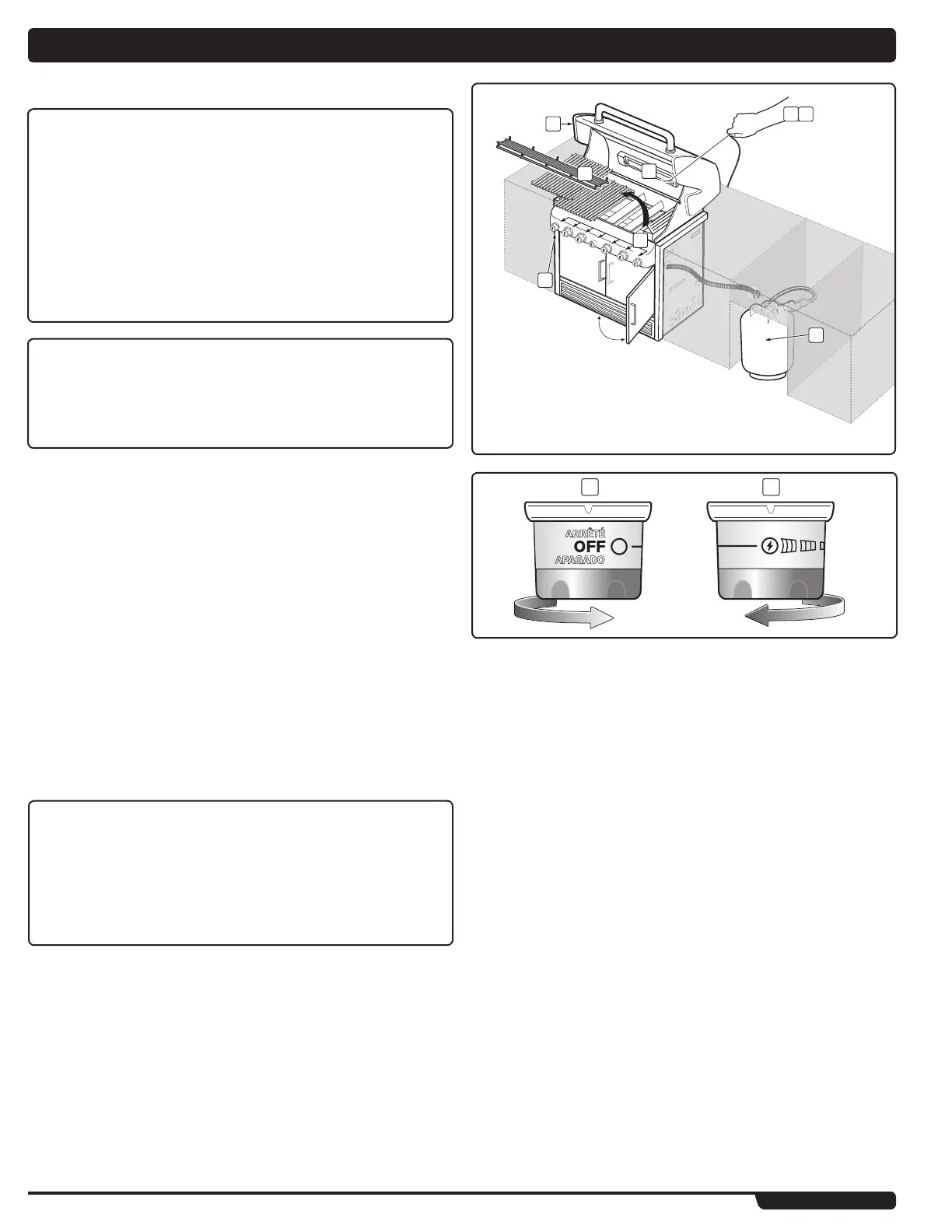 ARRÊTÉ
OFF
APAGADO