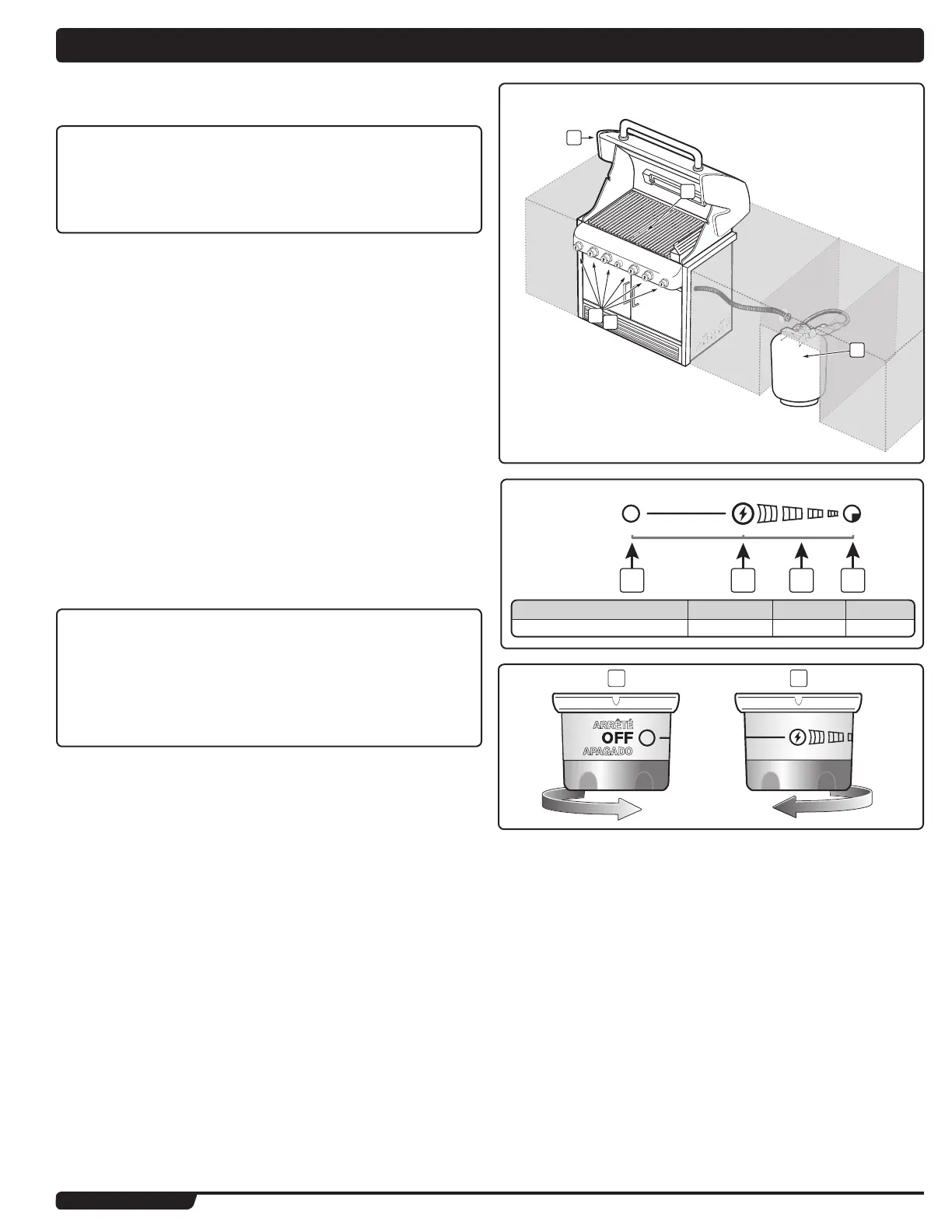 ARRÊTÉ
OFF
APAGADO