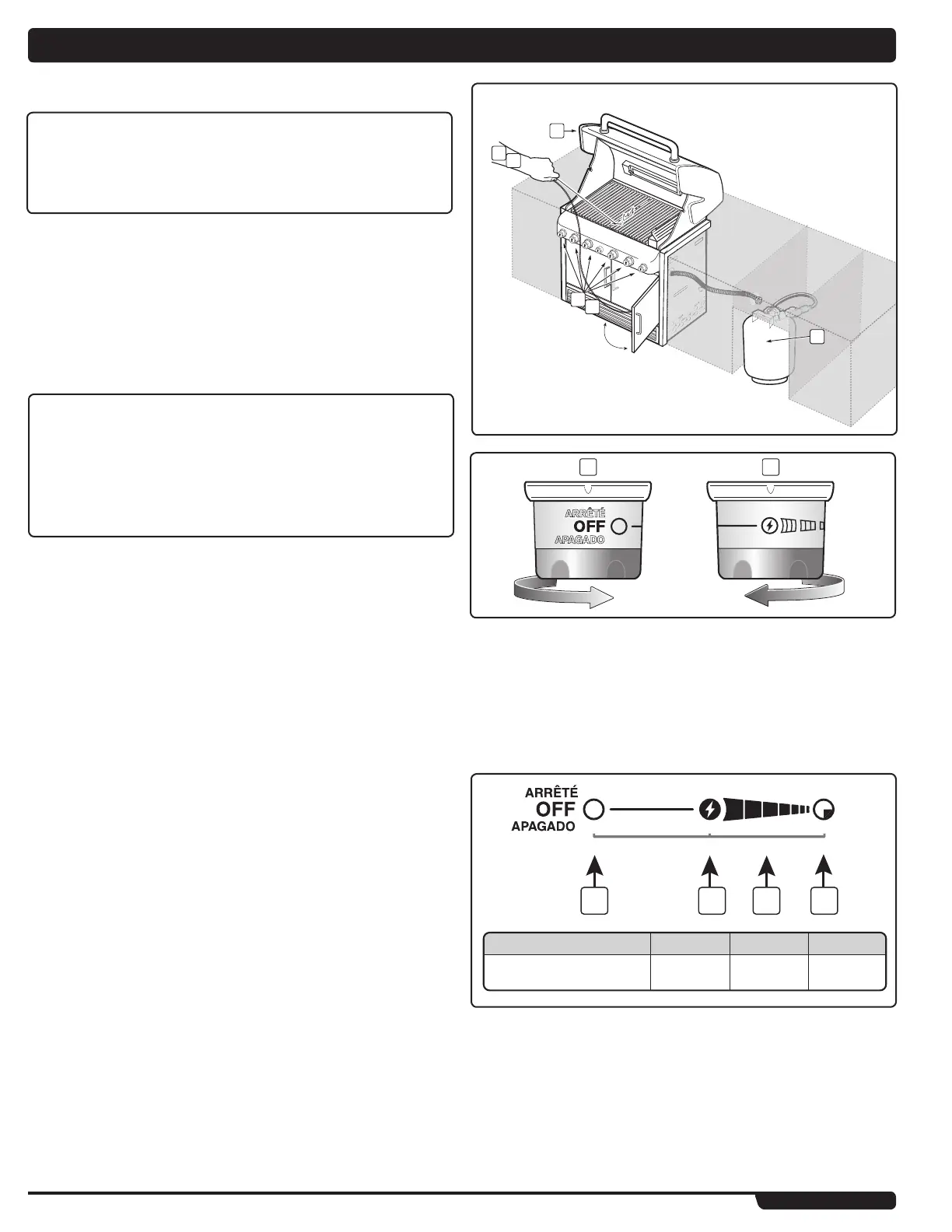 ARRÊTÉ
OFF
APAGADO

ARRÊTÉ
OFF
APAGADO