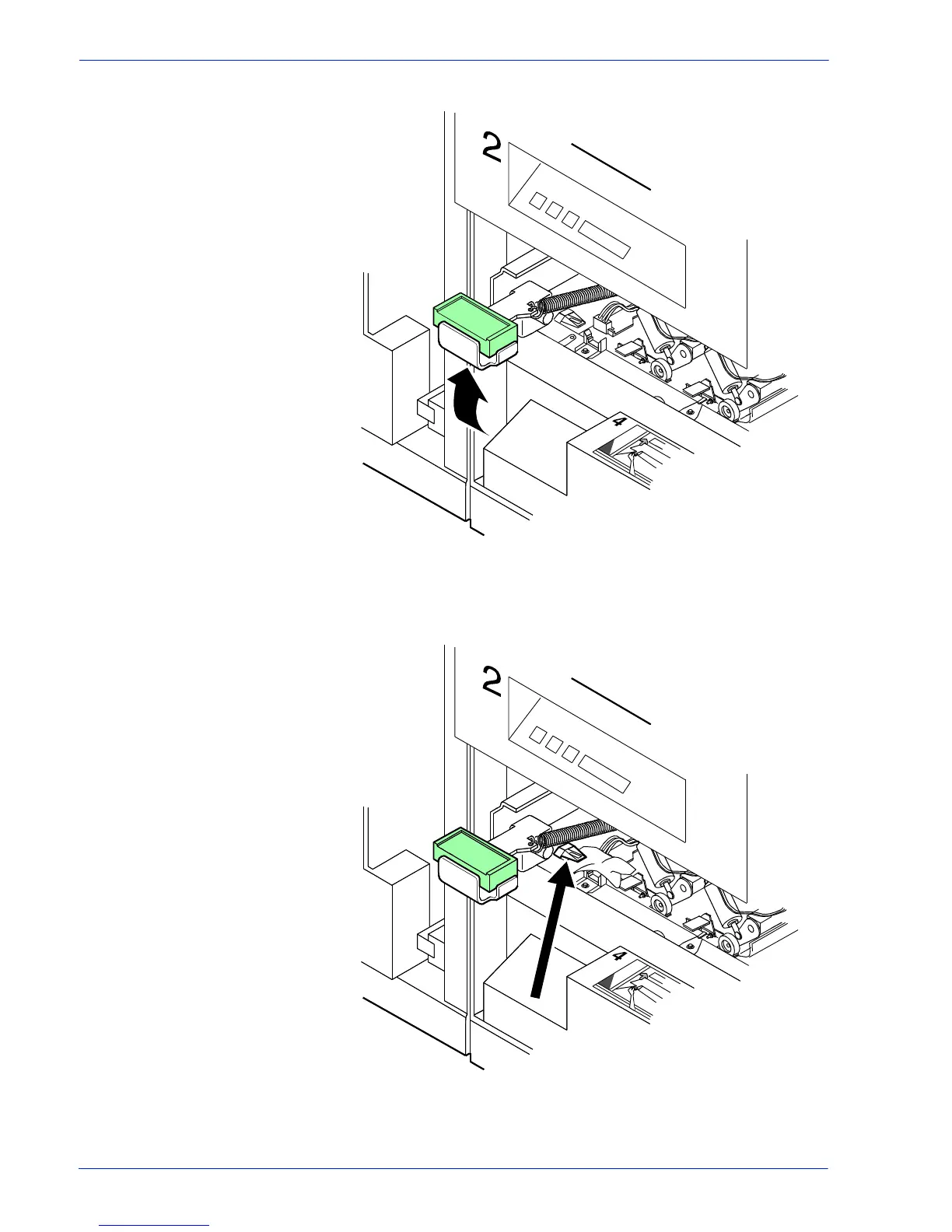 2

4

2

4