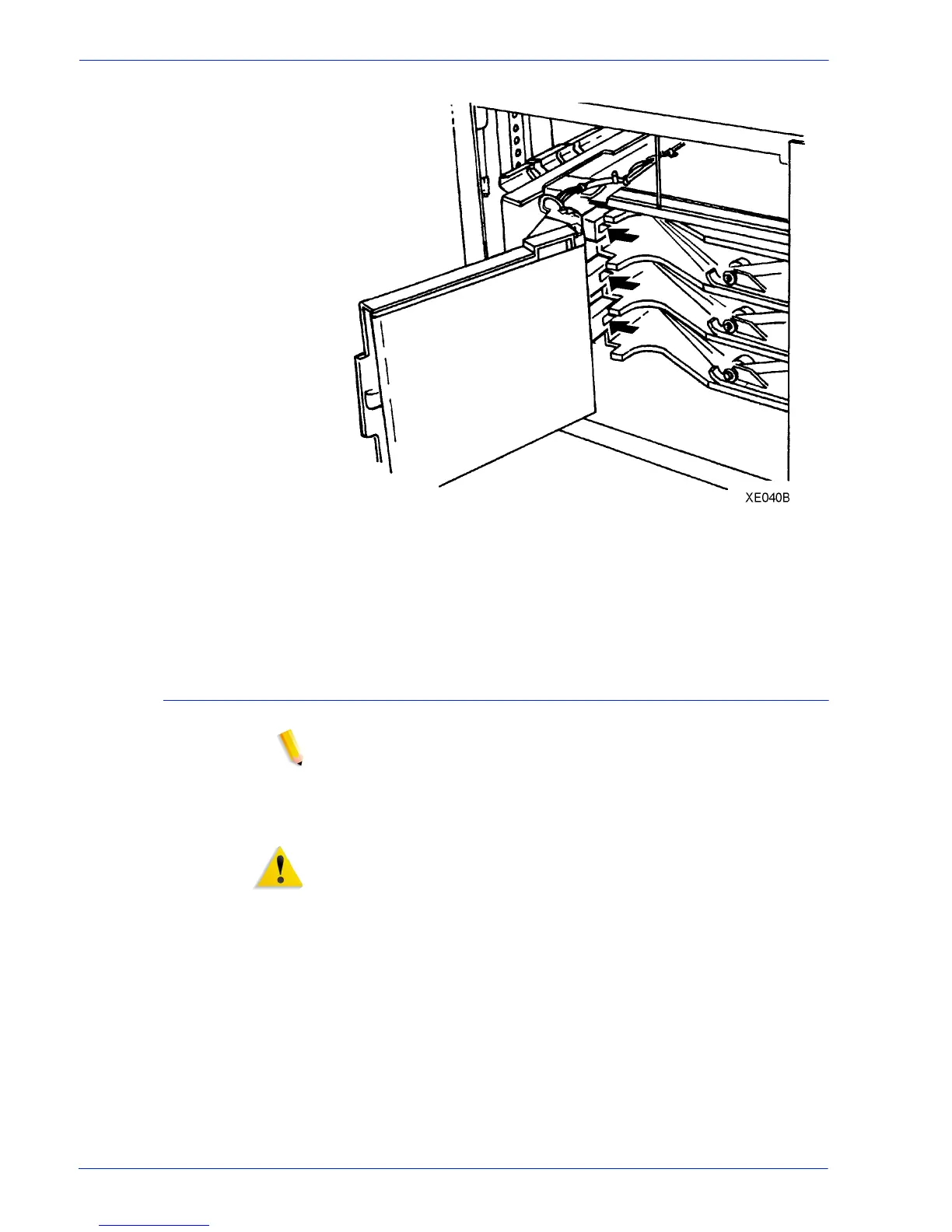 XE040B