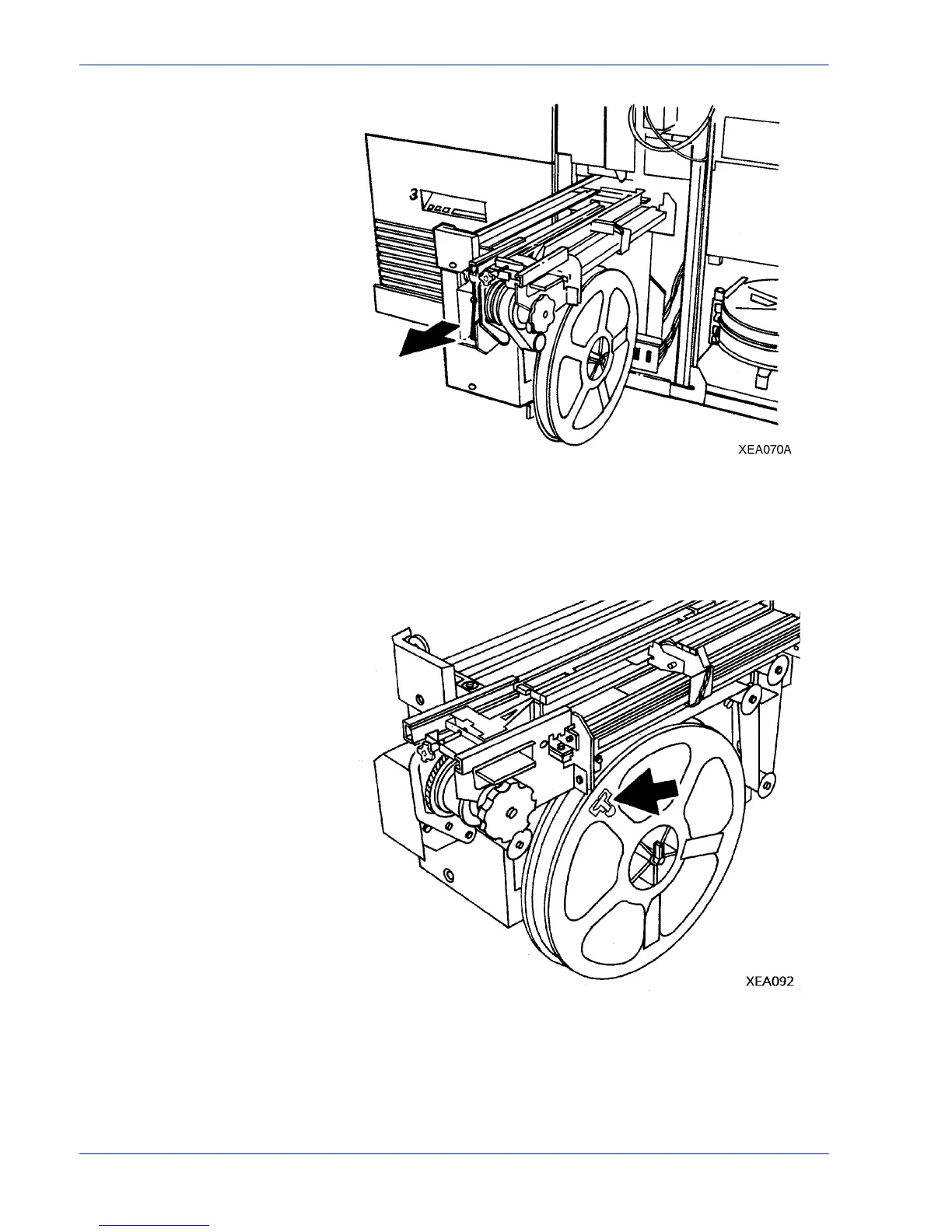 3

XEA070A

XEA092