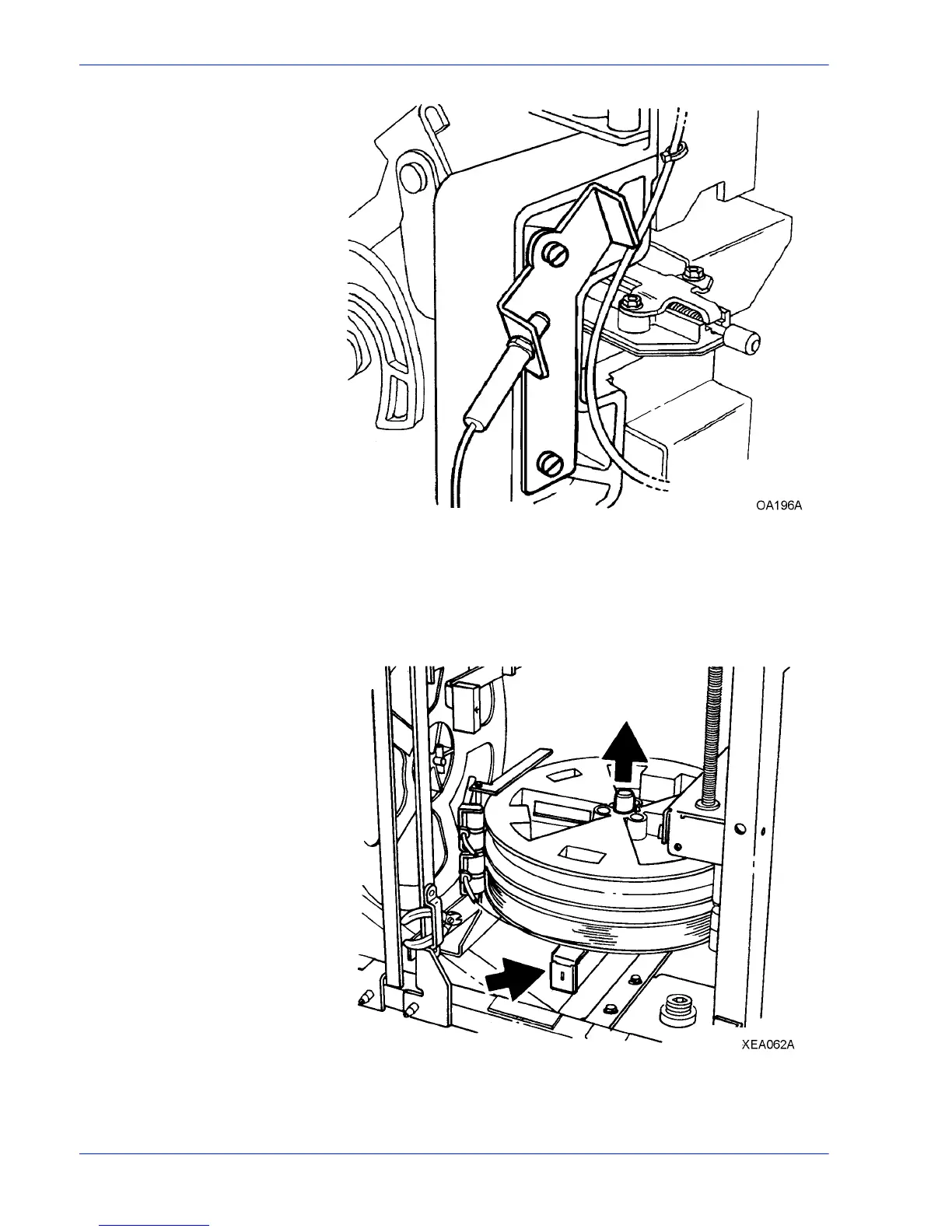 OA196A

XEA062A