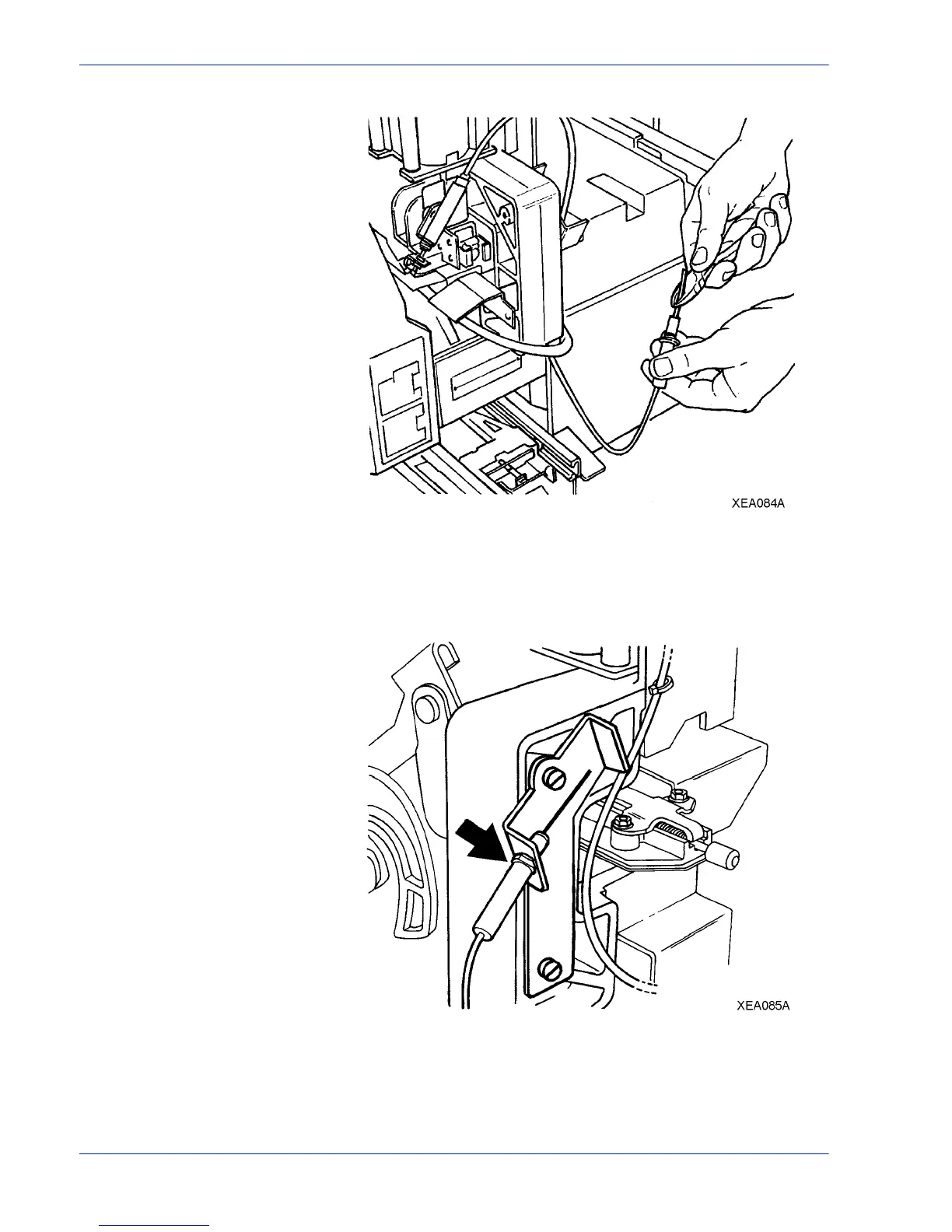 XEA084A

XEA085A