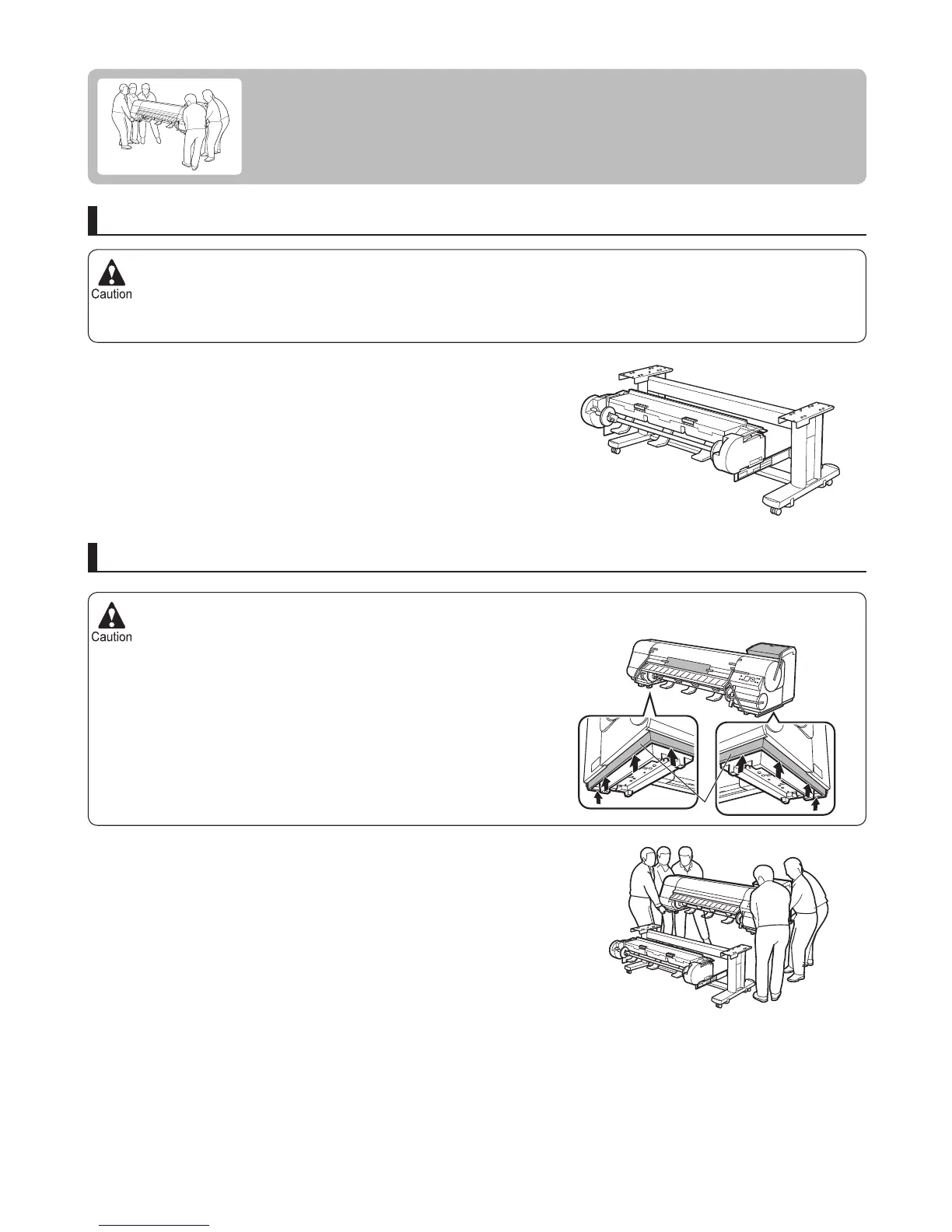 Caution

Caution