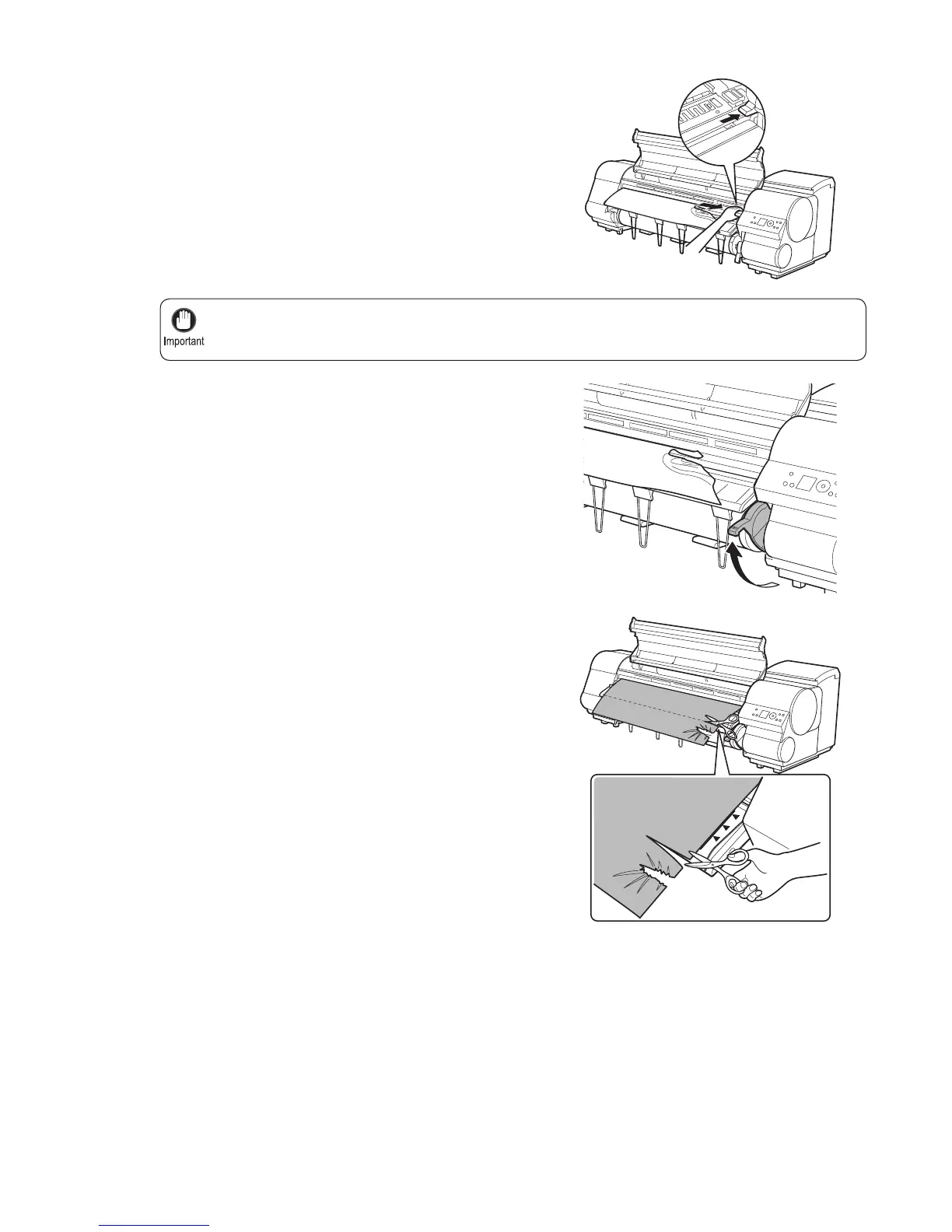 Important