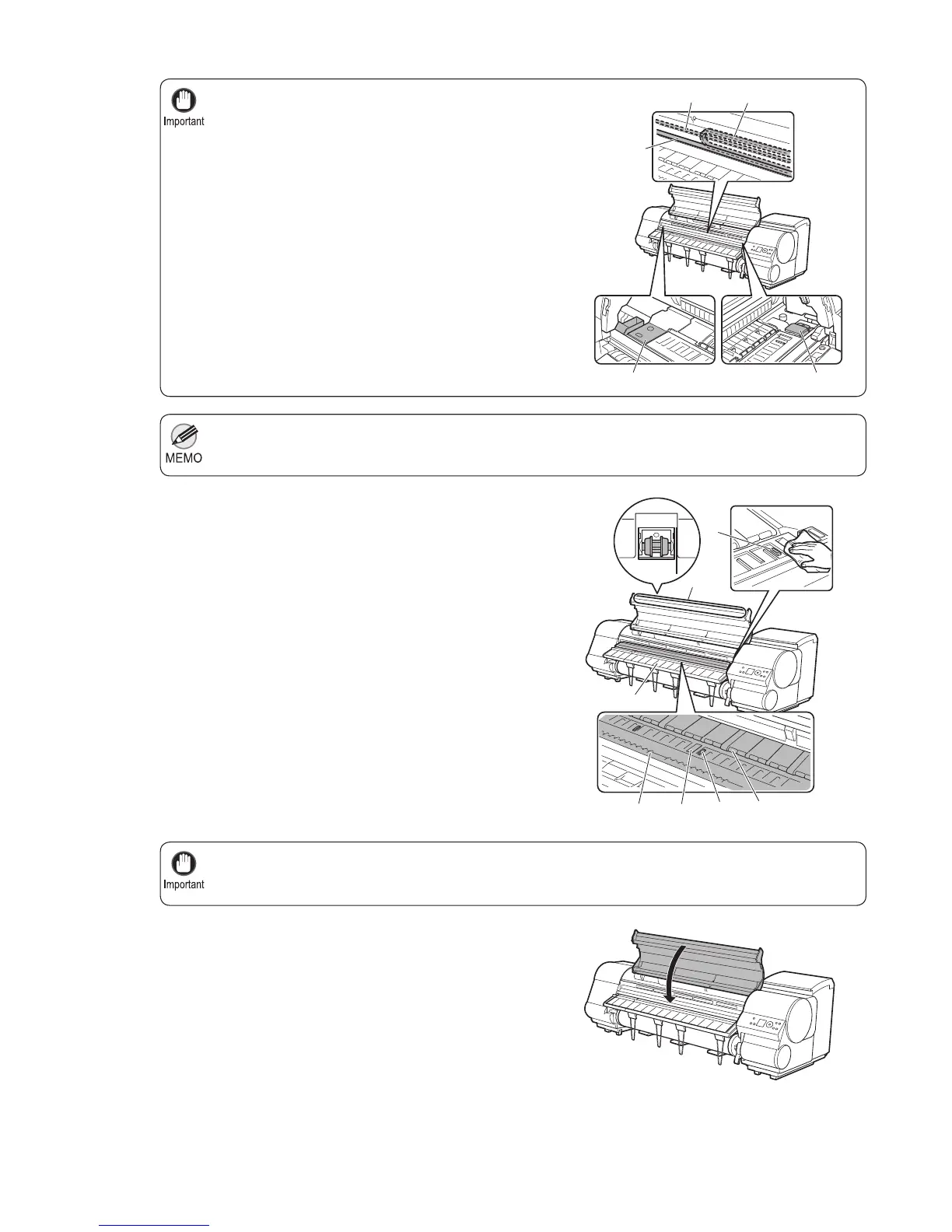 Important

MEMO

Important