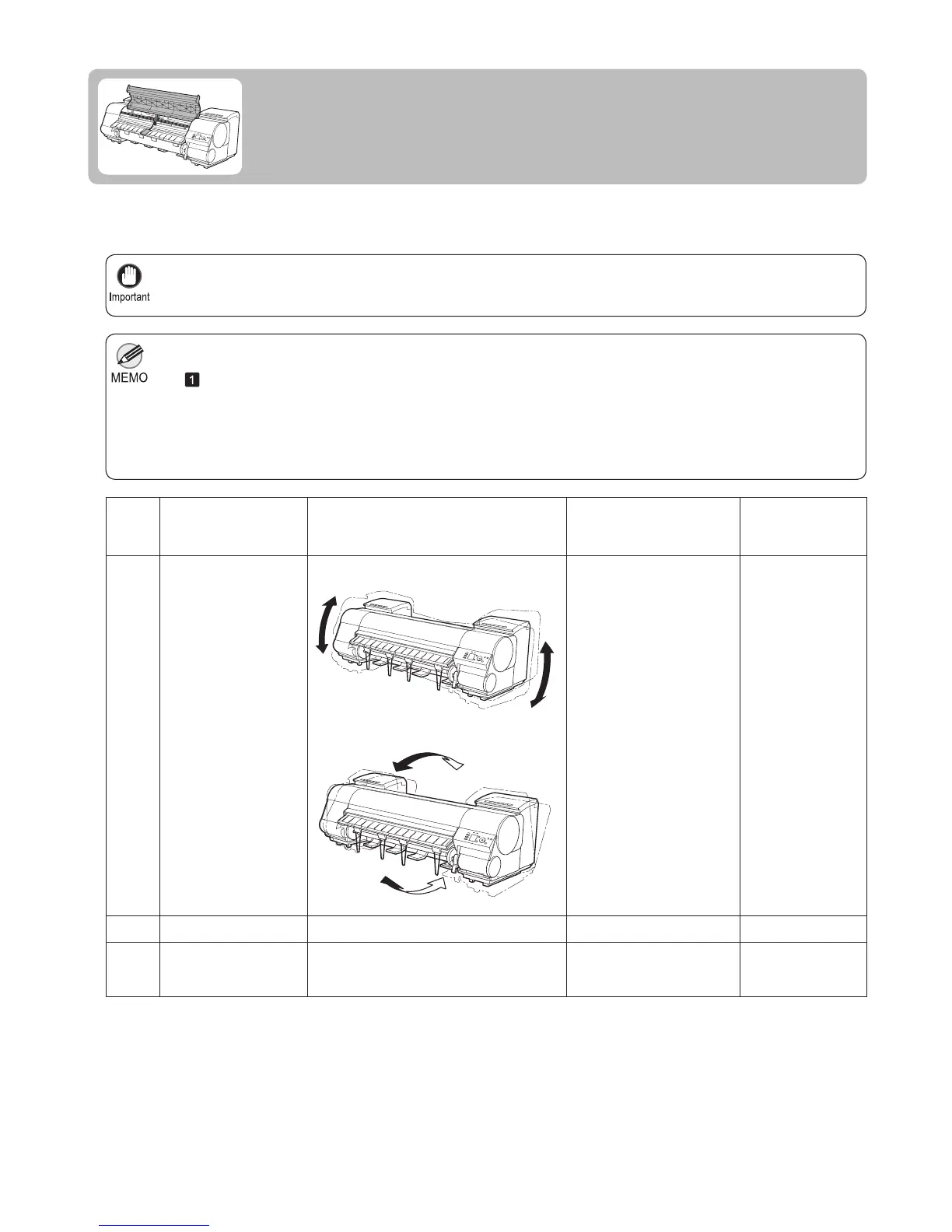 Important

MEMO

1