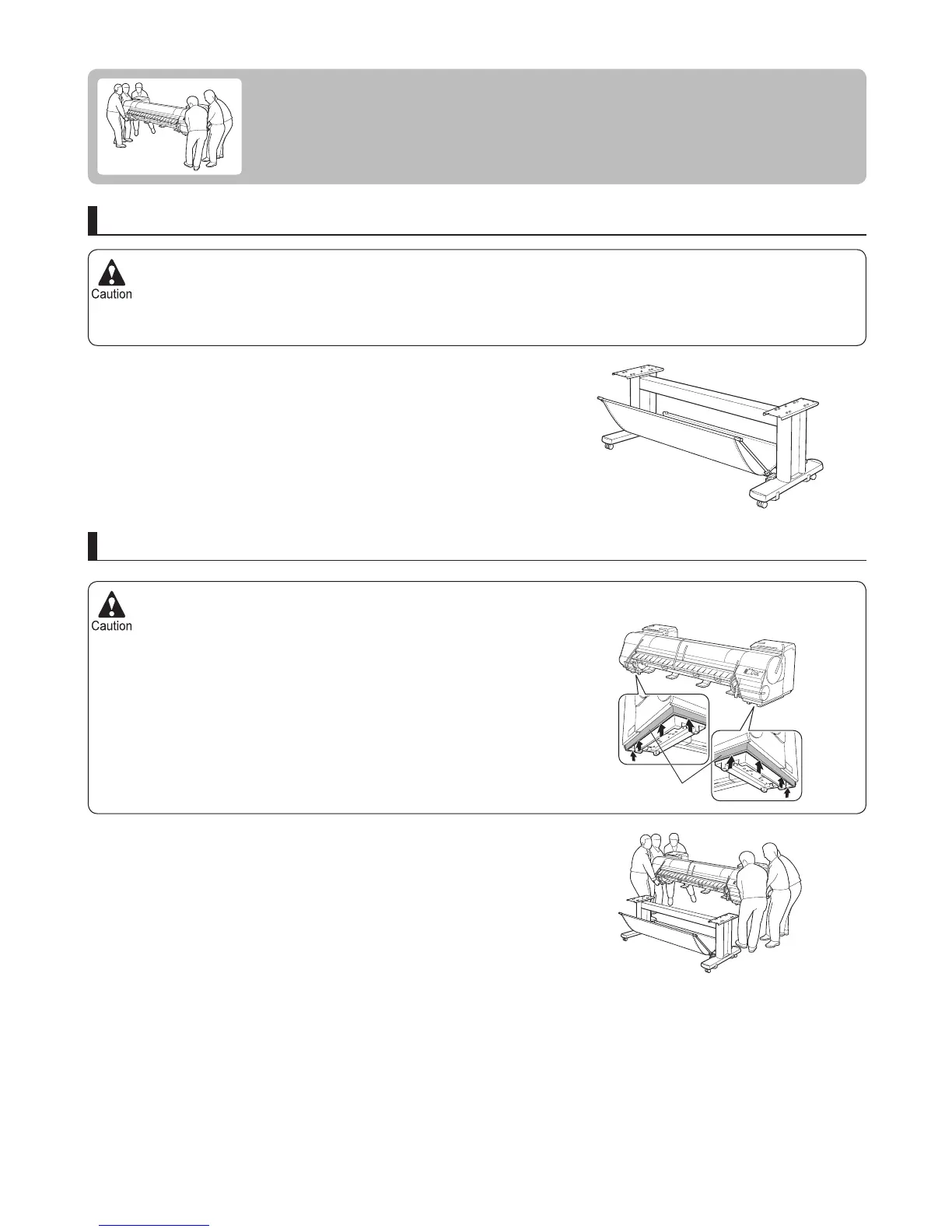 Caution

Caution