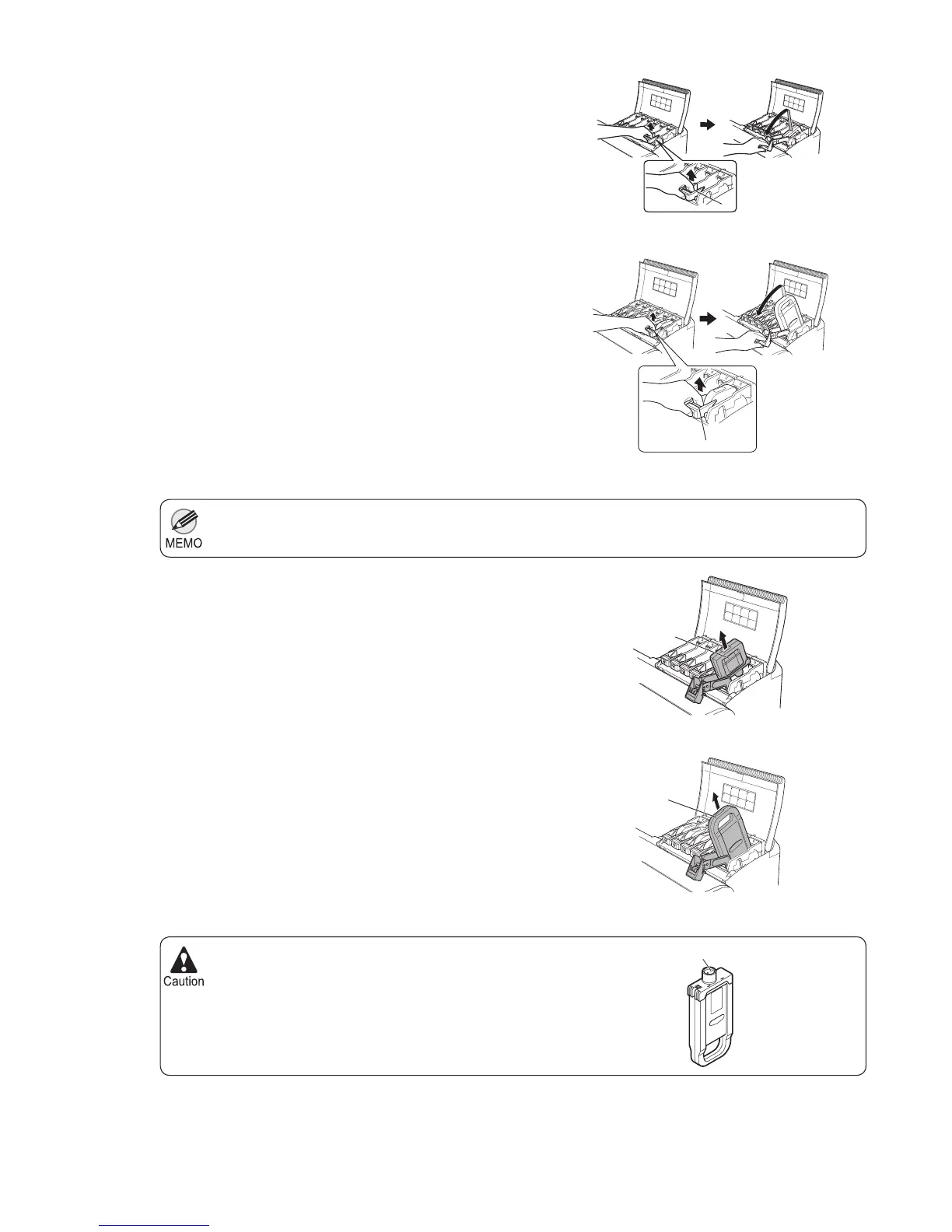 MEMO

Caution