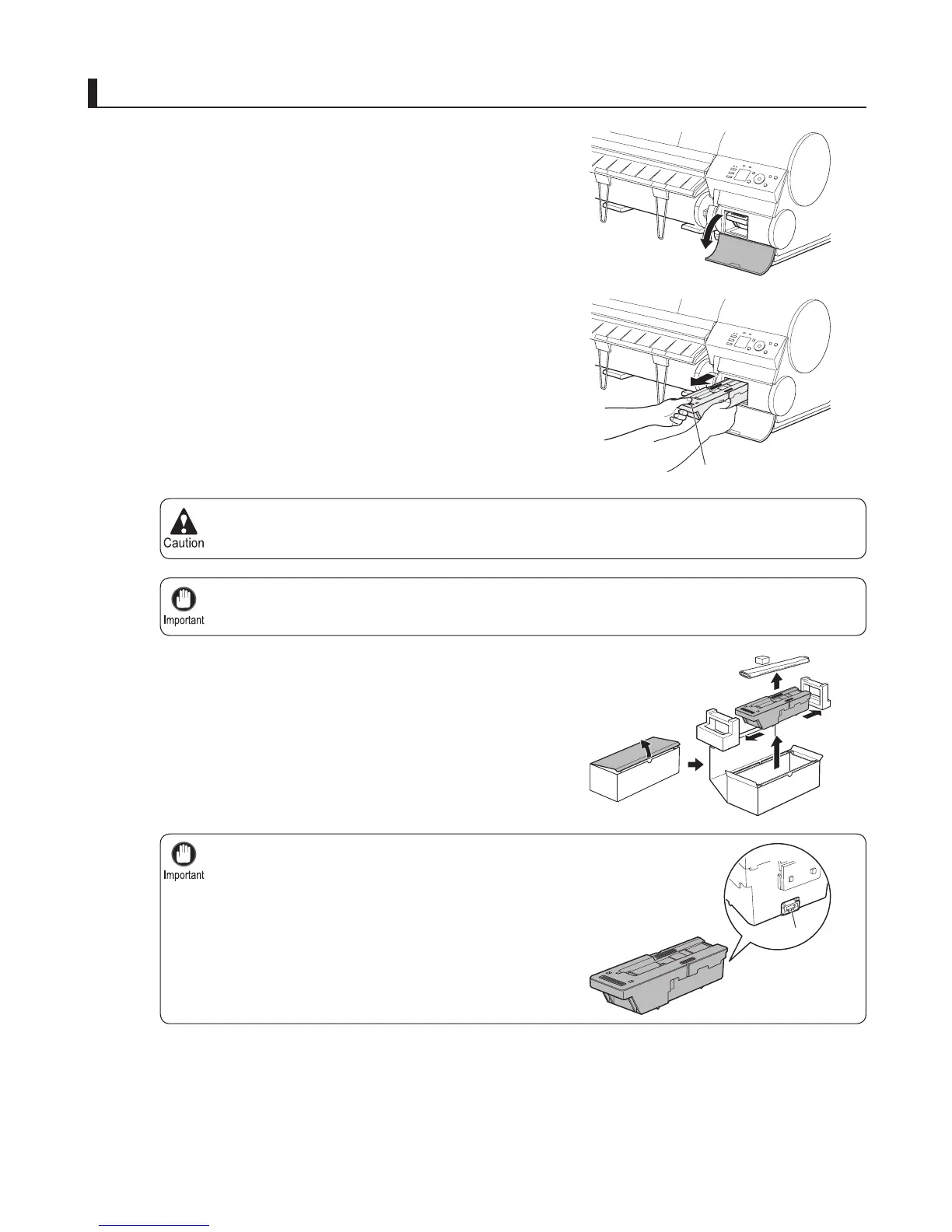 Caution

Important

Important