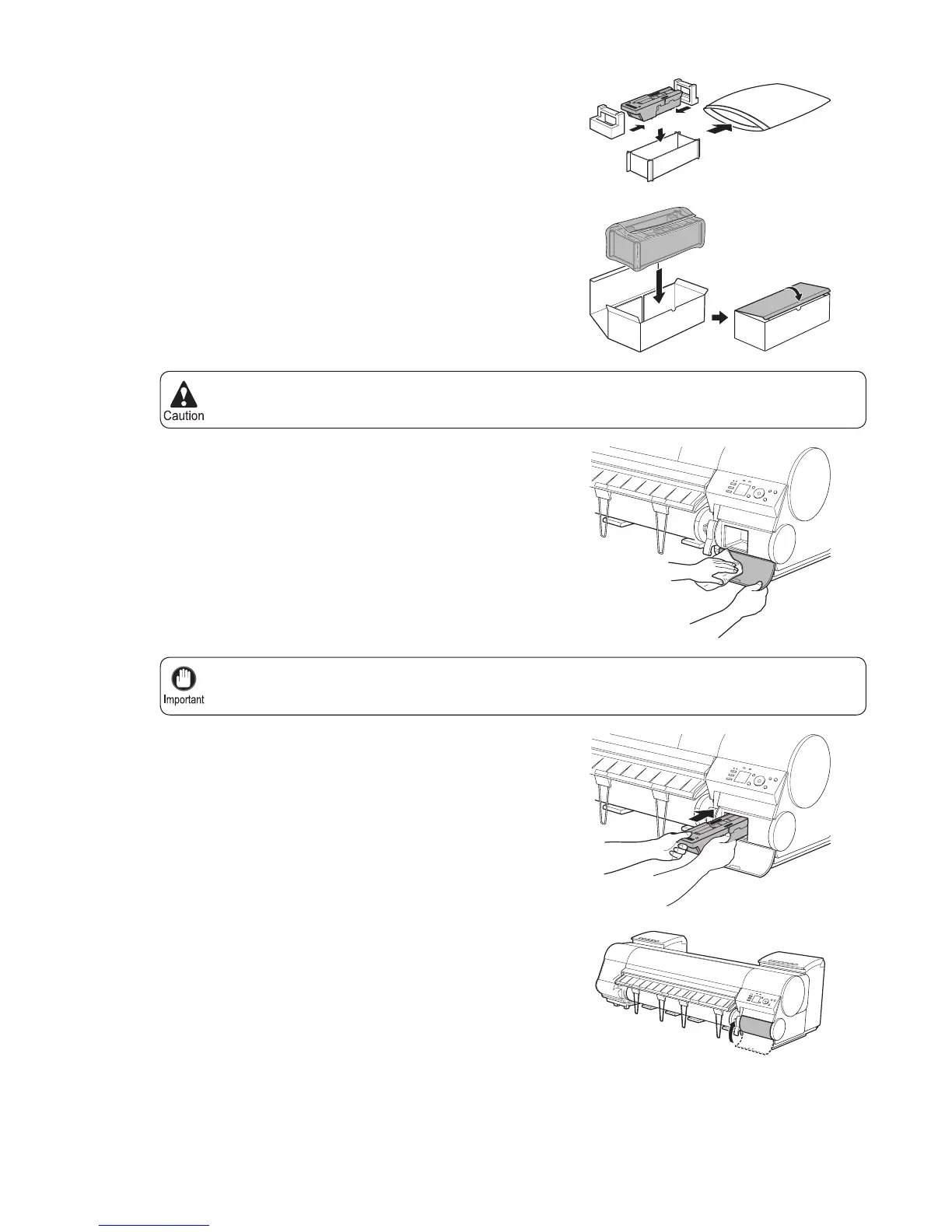 Caution

Important