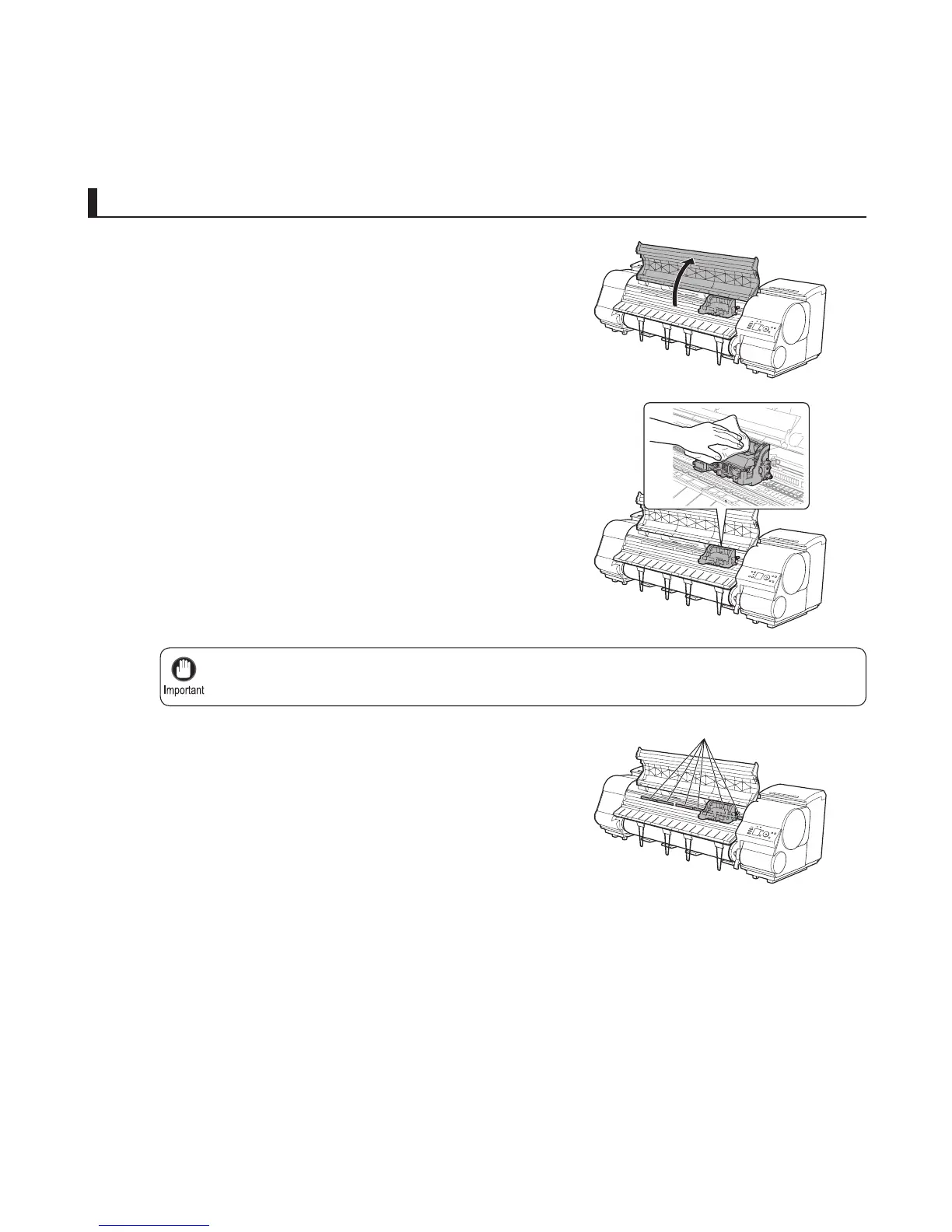 Important