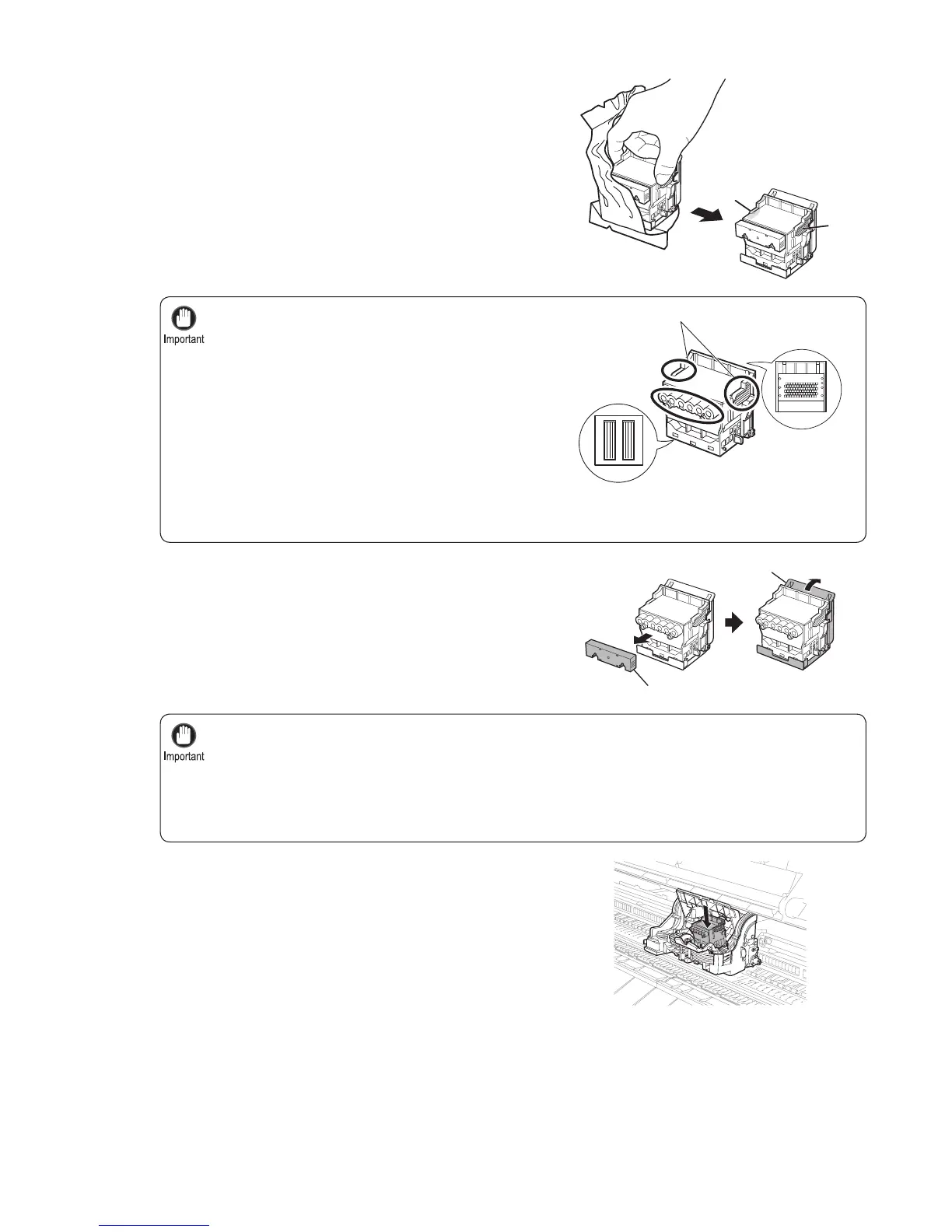 Important

Important