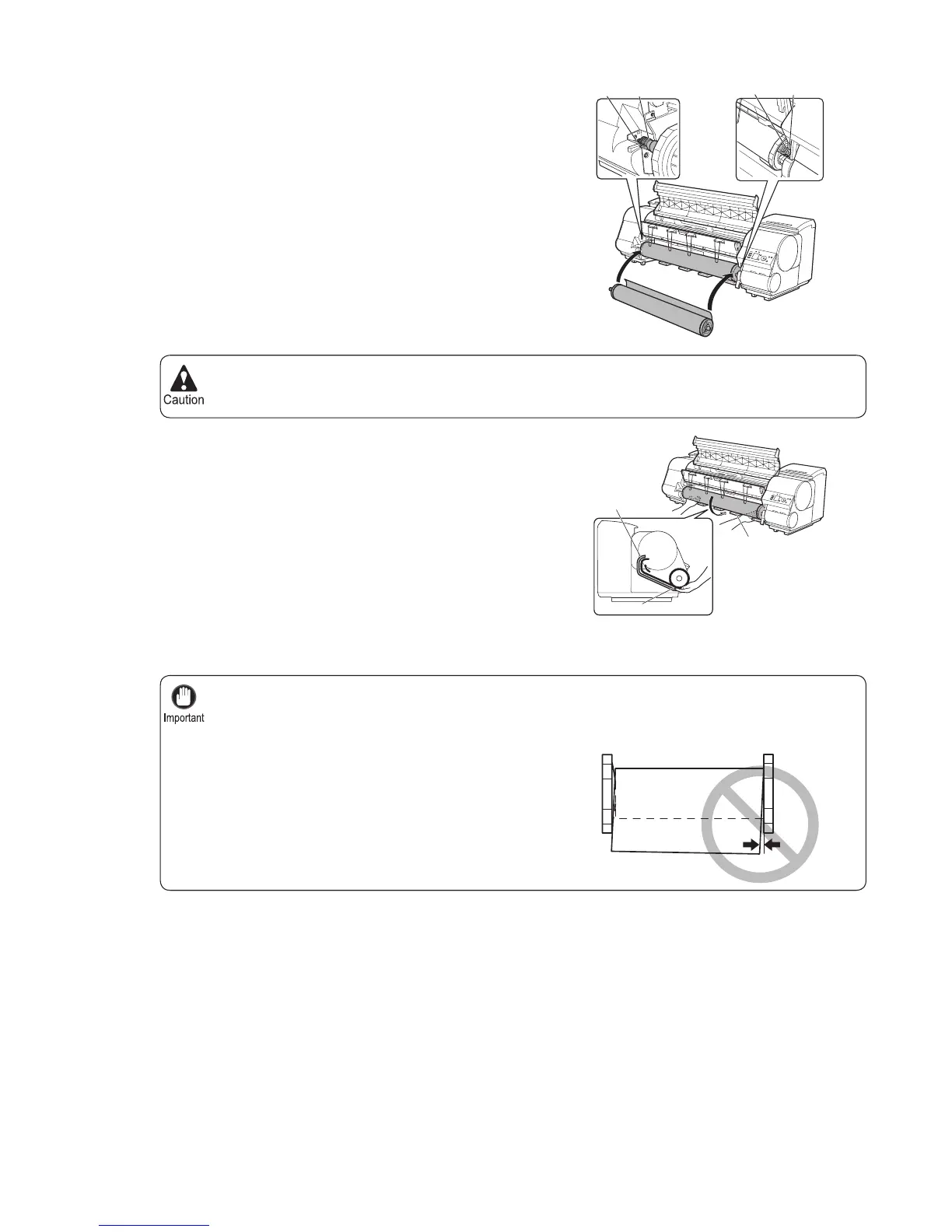 Caution

Important