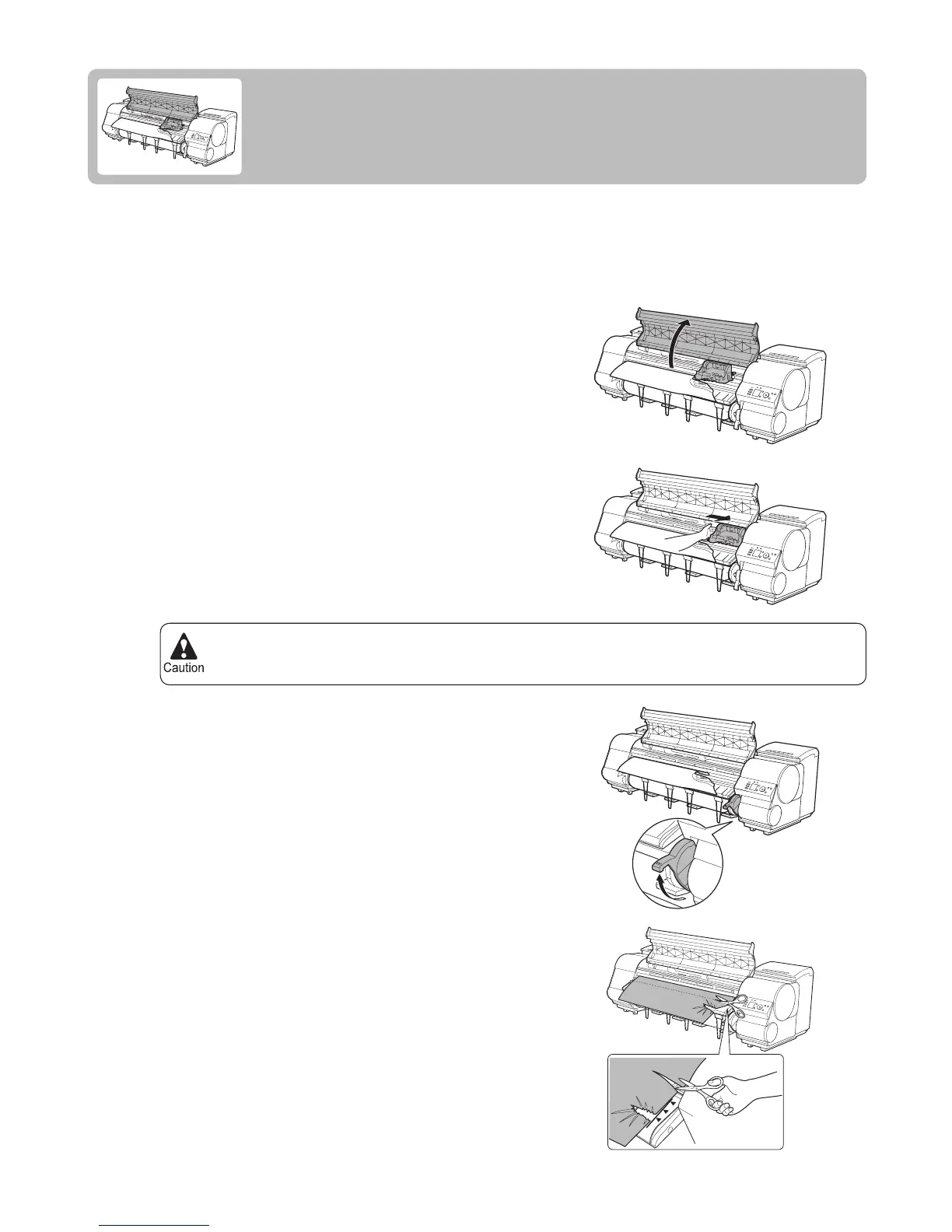 Caution