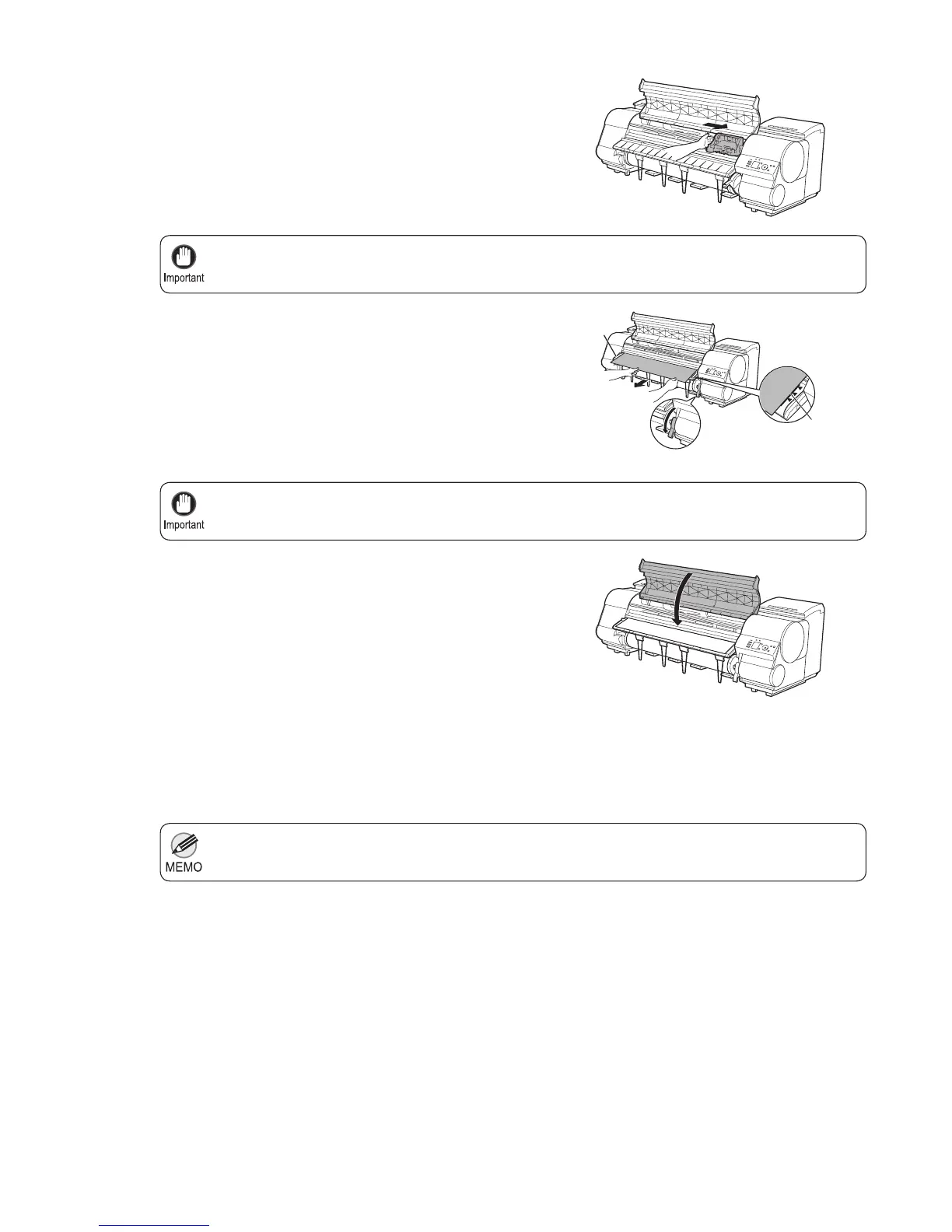 Important

Important

MEMO