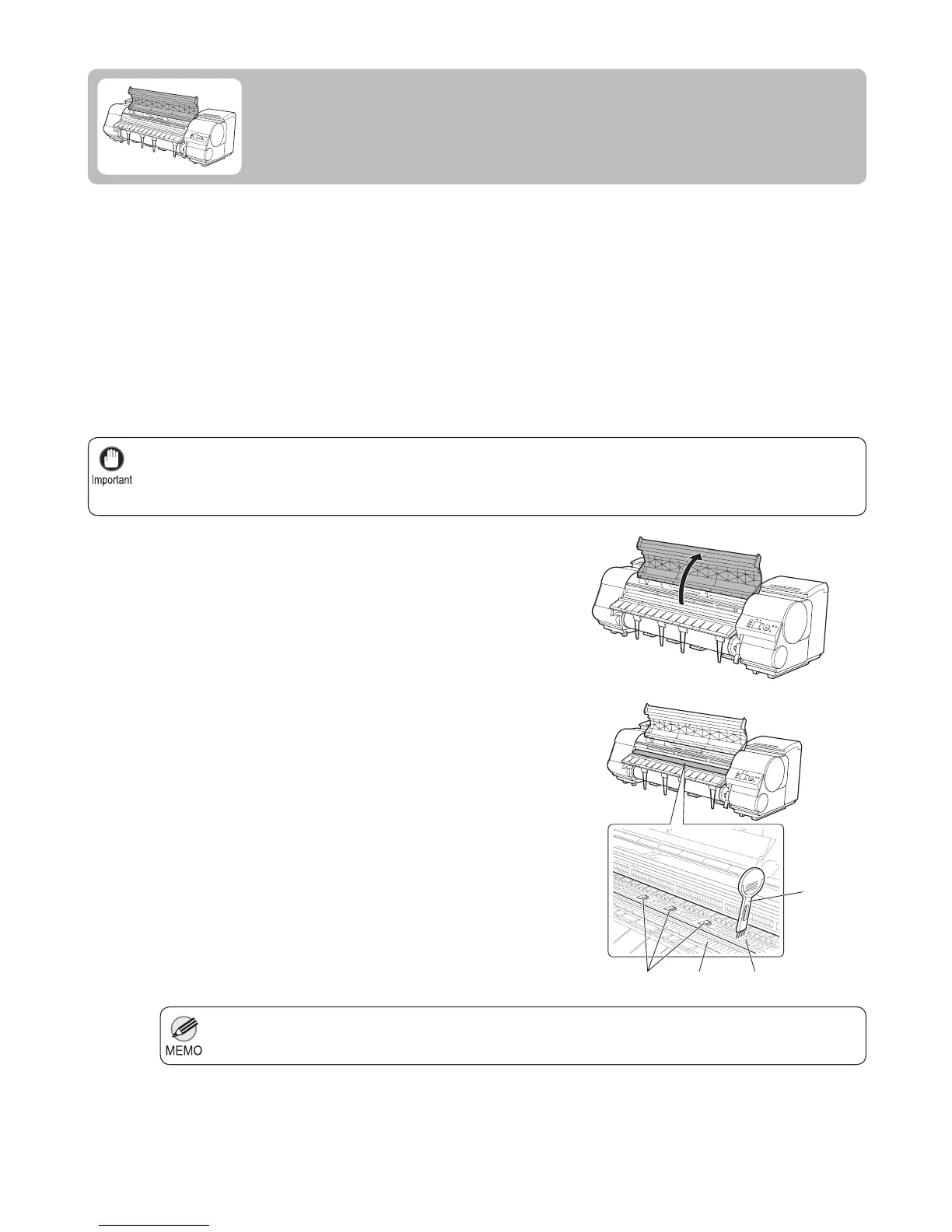 Important

MEMO