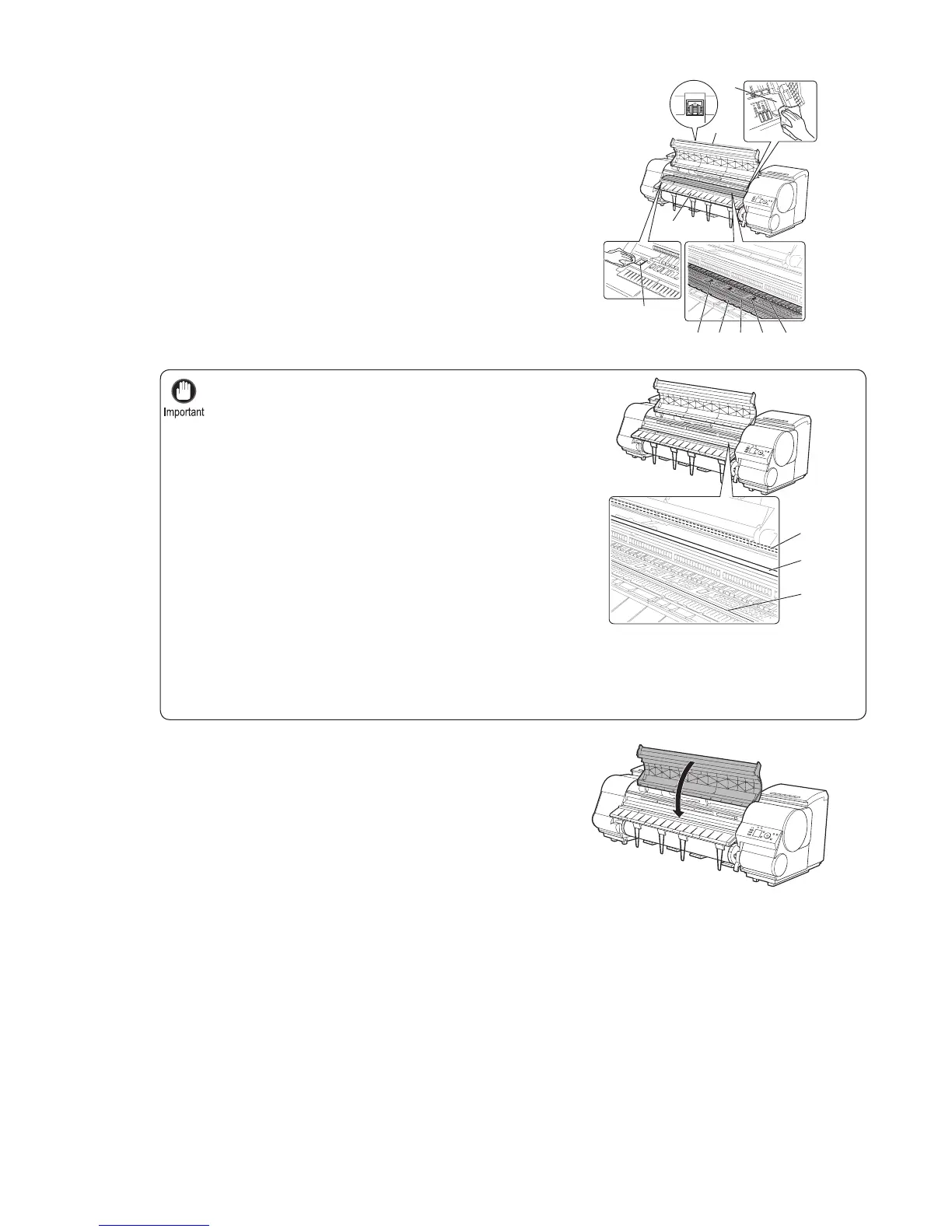 Important