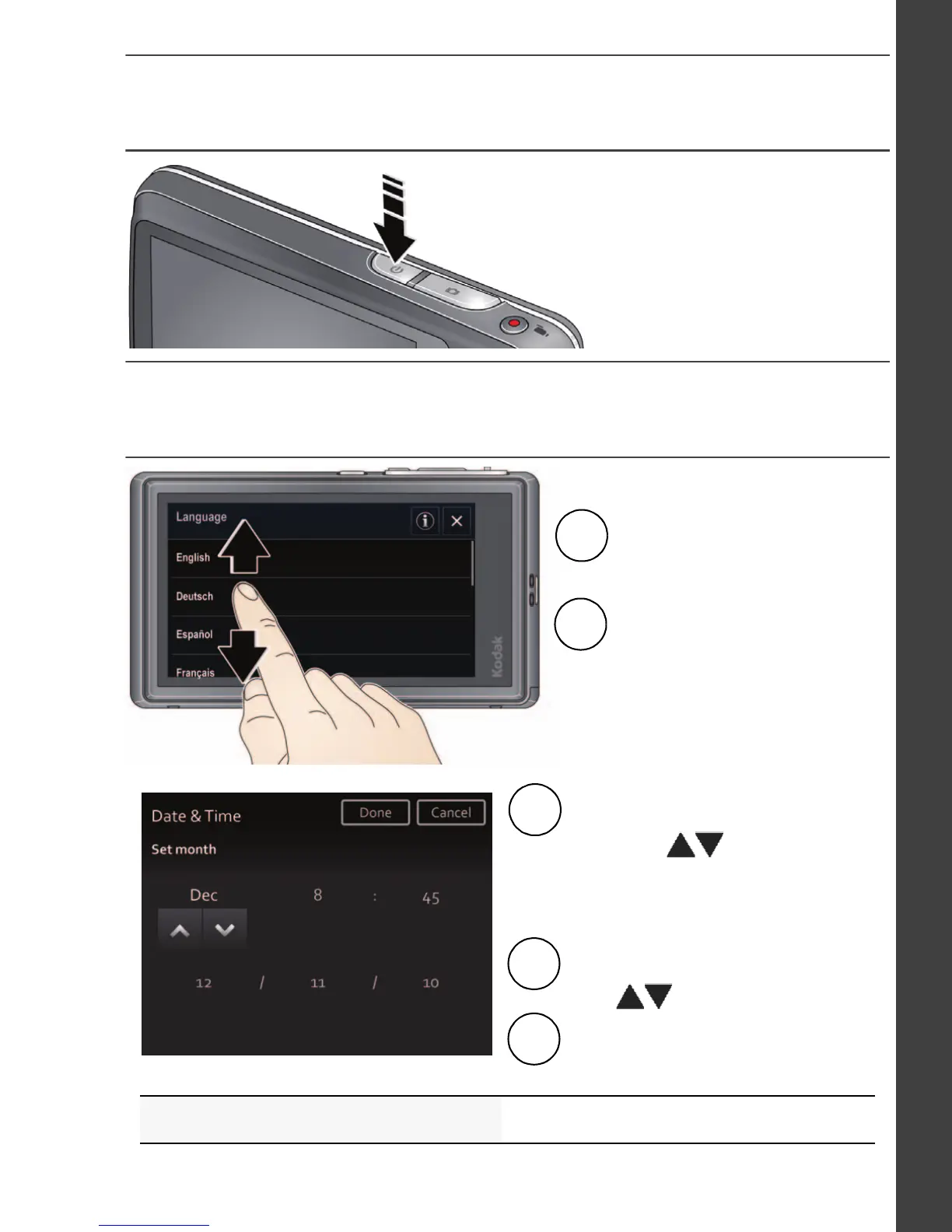 Language

English

Deutsch

Español

Français

Kodak

Date & Time

Done

Cancel

Set month

Dec

8

:

45

12

/

11

/

10