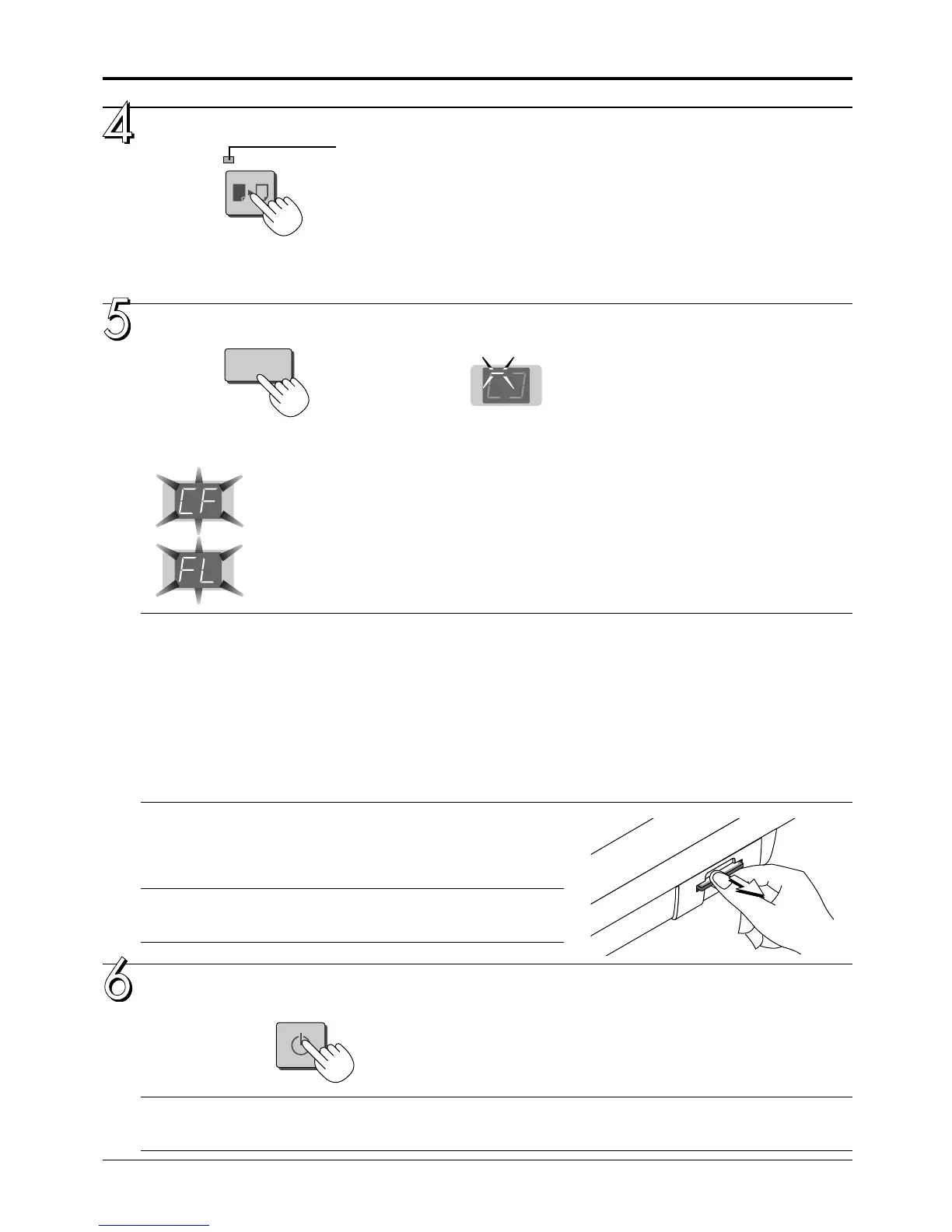 4

5

CF

FL

6